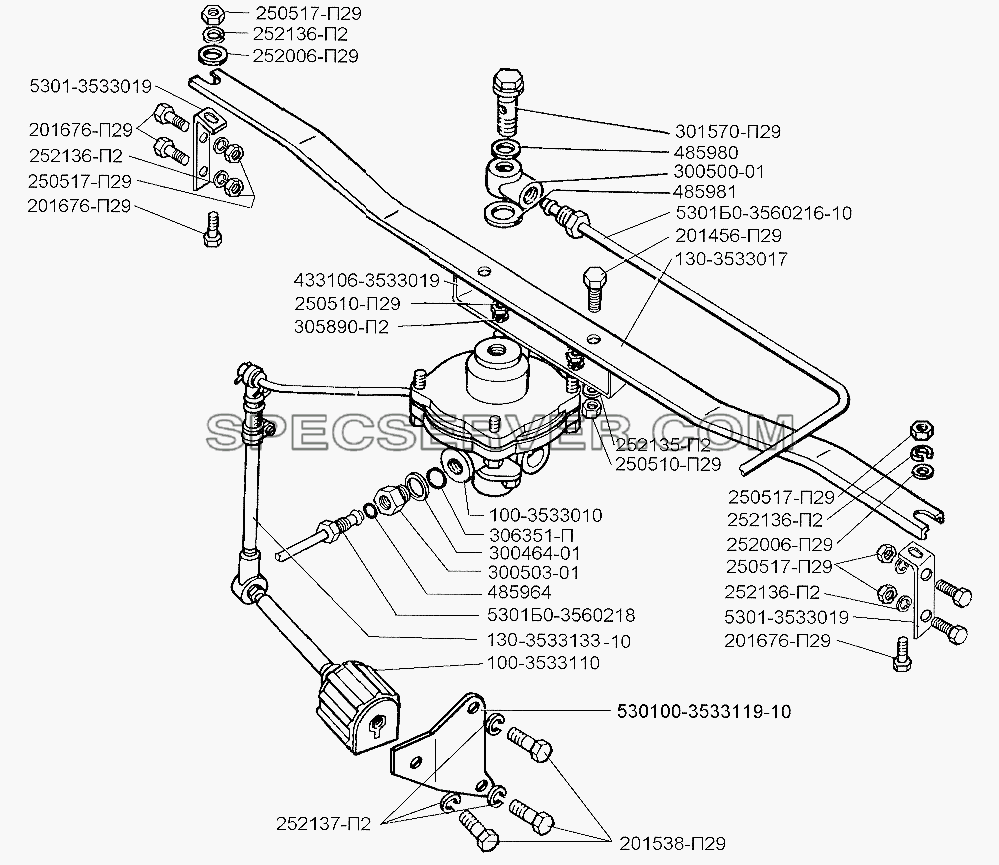 250517-П29
252136-П2
252006-П29
5301-3533019
201676-П29
252136-П2
250517-П29
201676-П29
301570-П29
485980
300500-01
485981
5301Б0-3560216-10
201456-П29
130-3533017
433106-3533019
250510-П29
305890-П2
SPECSERVER.COM
252135-П2
250510-П29
100-3533010
306351-П
300464-01
300503-01
485964
5301Б0-3560218
130-3533133-10
100-3533110
250517-П29
252136-П2
252006-П29
250517-П29
252136-П2
5301-3533019
201676-П29
530100-3533119-10
252137-П2
201538-П29