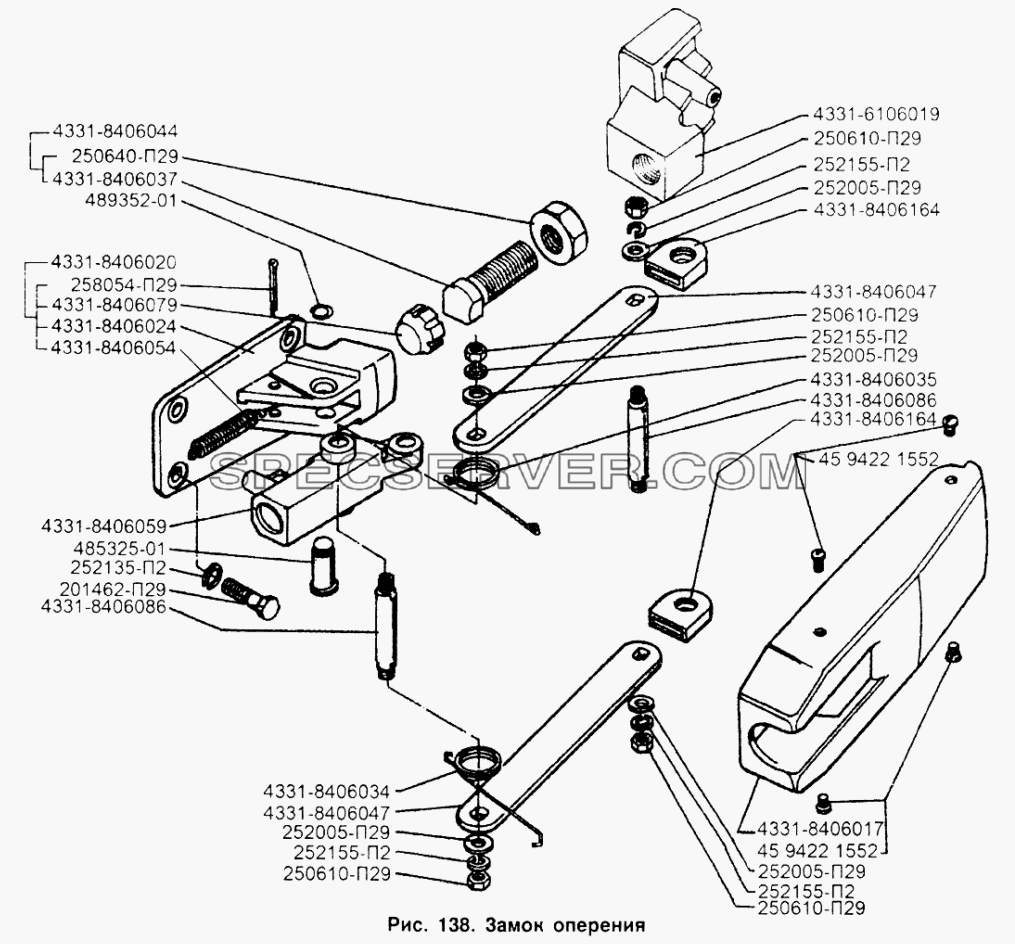 4331-8406044
250640-П29
4331-8406037
489352-01
4331-8406020
258054-П29
4331-8406079
4331-8406024
4331-8406054
4331-8406059
485325-01
252135-П2
201462-П29
4331-8406086
4331-6106019
250610-П29
252155-П2
252005-П29
4331-8406164
4331-8406047
250610-П29
252155-П2
252005-П29
4331-8406035
4331-8406086
4331-8406164
45 9422 1552
SPECSERVER.COM
4331-8406034
4331-8406047
252005-П29
252155-П2
250610-П29
4331-8406017
45 9422 1552
252005-П29
252155-П2
250610-П29
Рис. 138. Замок оперения