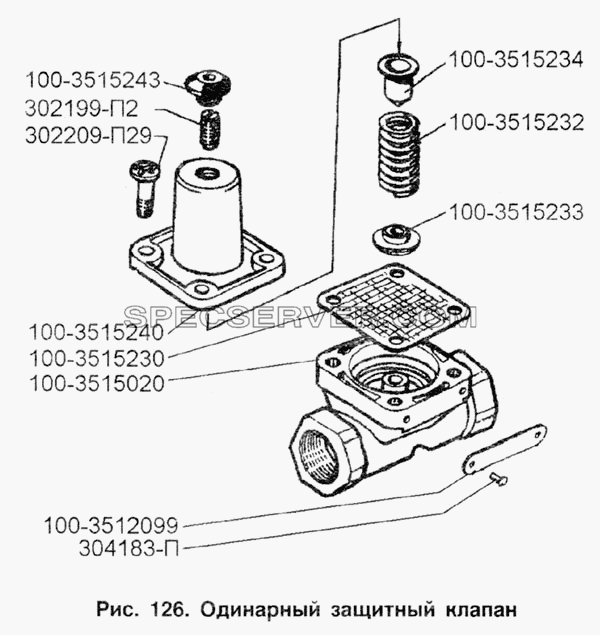 100-3515243
302199-П2
302209-П29
100-3515234
100-3515232
100-3515233
SPECSERVER.COM
100-3515240
100-3515230
100-3515020
100-3512099
304183-П

Рис. 126. Одинарный защитный клапан