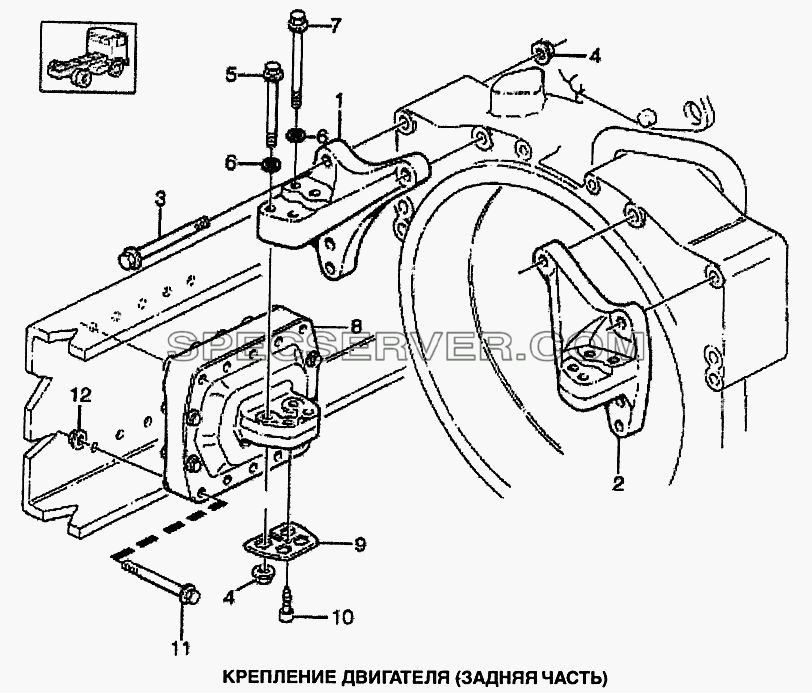 7
4
5
1
6
6
3
8
SPECSERVER.COM
12
2
9
4
10
11
КРЕПЛЕНИЕ ДВИГАТЕЛЯ (ЗАДНЯЯ ЧАСТЬ)