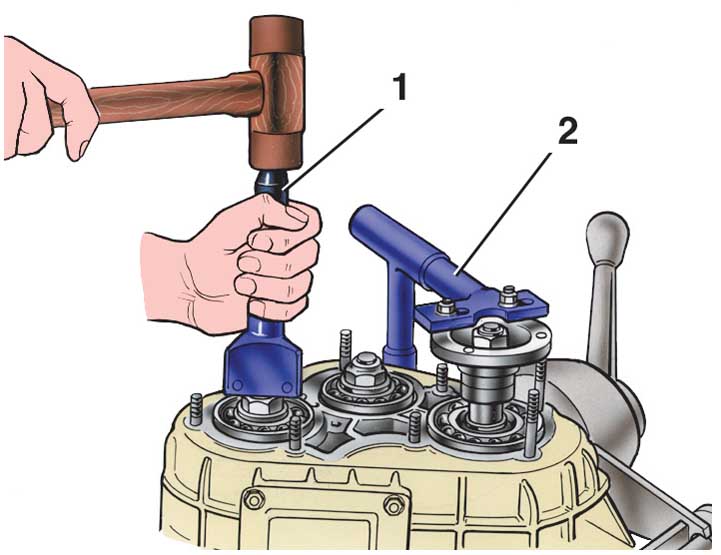 1
2