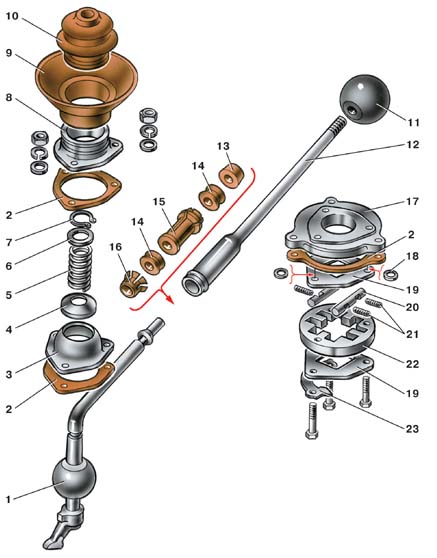 10
9
8
2
7
6
5
4
3
2
1
13
14
15
14
16
11
12
17
2
18
19
20
21
22
19
23