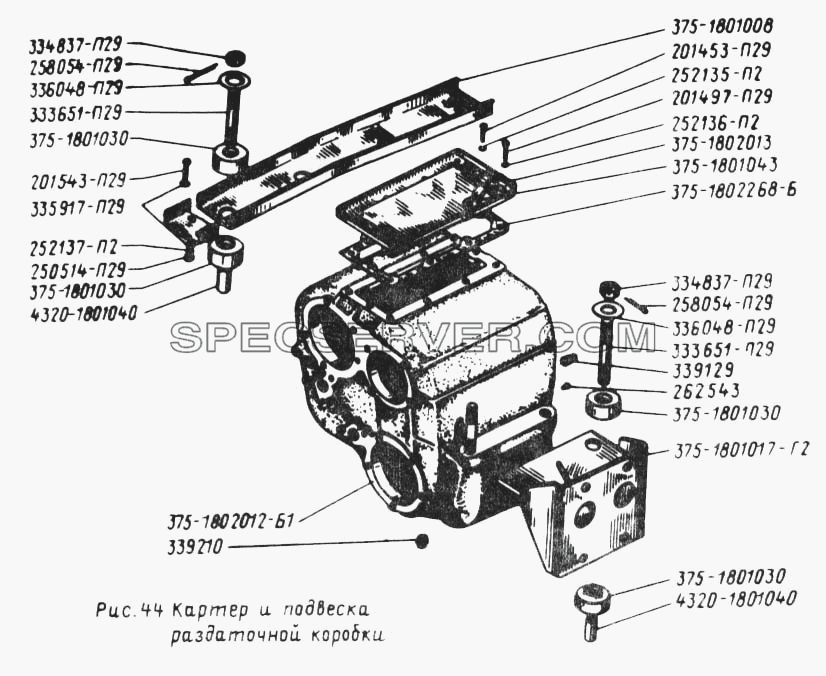 334837-П29
258054-П29
336048-П29
333651-П29
375-1801030
201543-П29
335917-П29
252137-П2
250514-П29
375-1801030
4320-1801040

375-1801008
201453-П29
252135-П2
201497-П29
252136-П2
375-1802013
375-1801043
375-1802268-Б

334837-П29
258054-П29
336048-П29
333651-П29
339129
262543
375-1801030
375-1801017-Г2

375-1802012-Б1
339210

375-1801030
4320-1801040

SPECSERVER.COM

Рис.44 Картер и подвеска раздаточной коробки