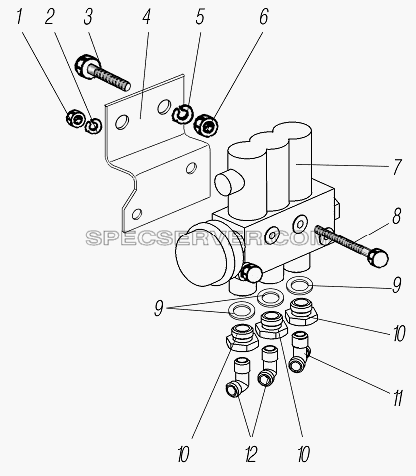 1 2 3 4 5 6
7
8
SPECSERVER.COM
9
9
10
11
10
12
10