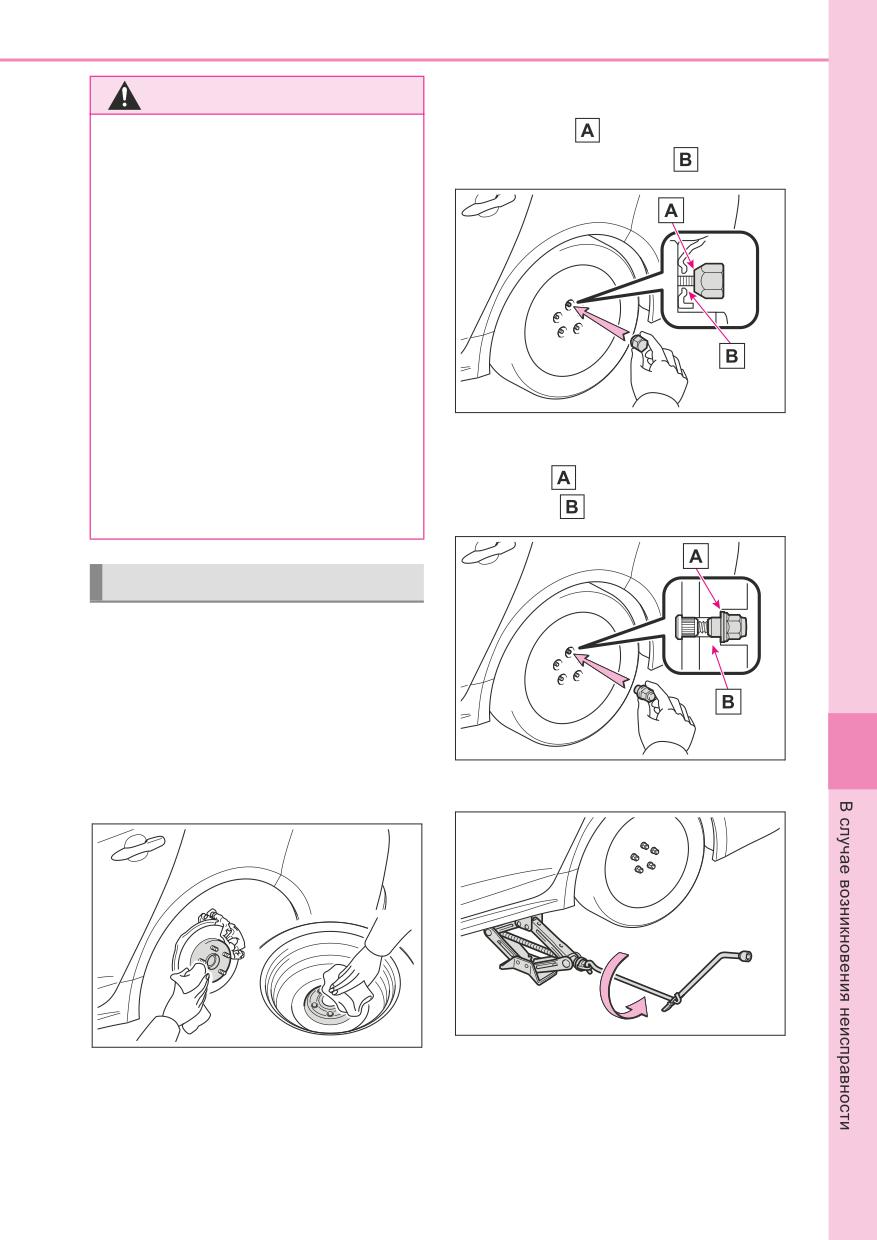 A

B

A

B

A

B

A

B

В случае возникновения неисправности