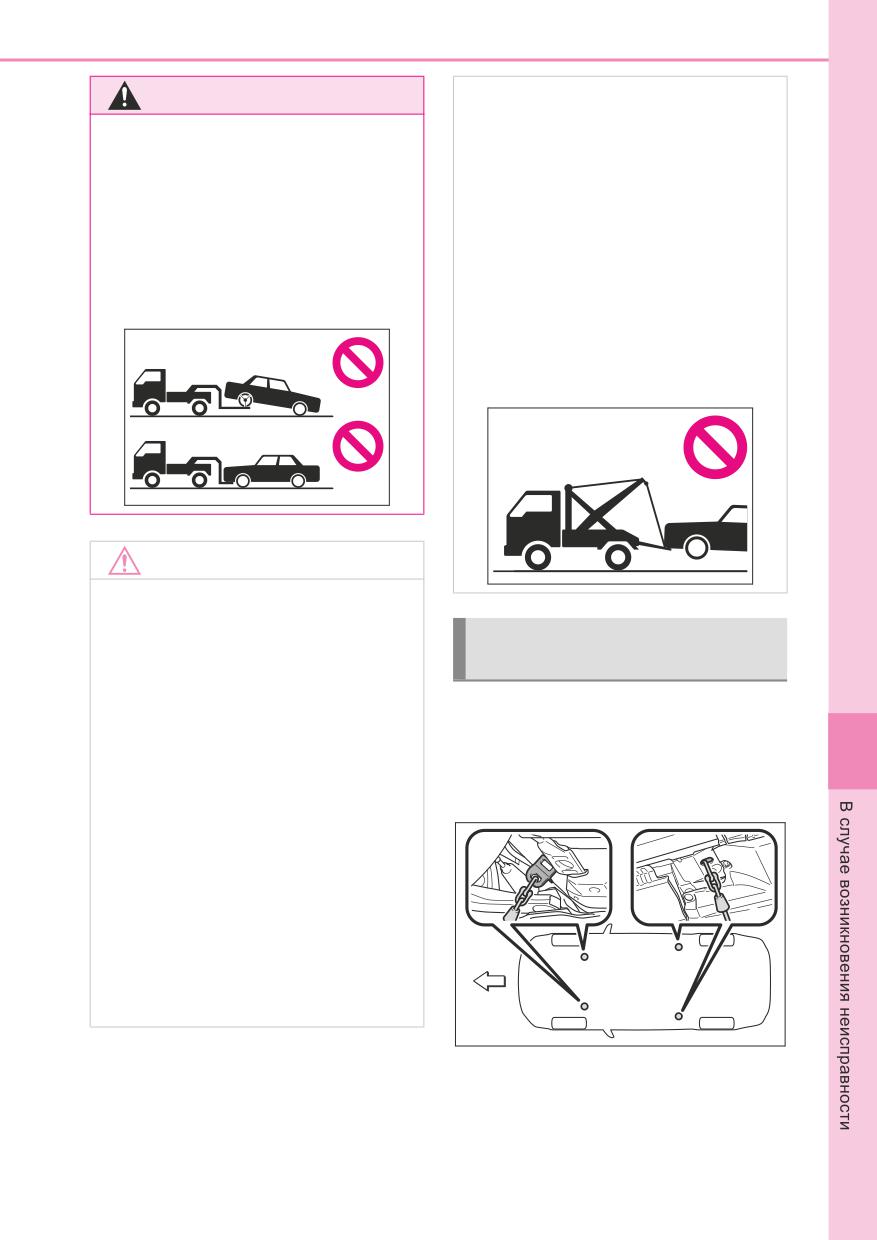 В случае возникновения неисправности