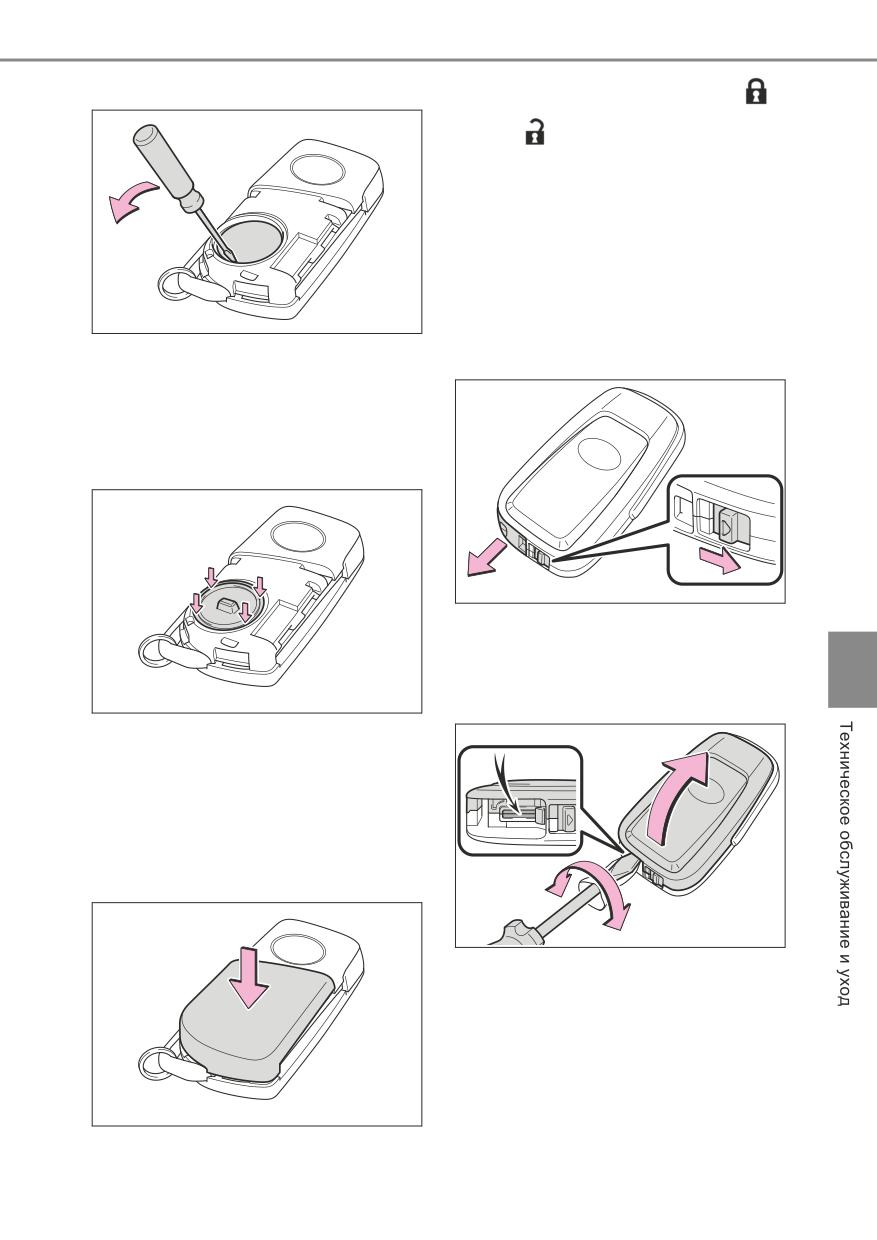 Техническое обслуживание и уход