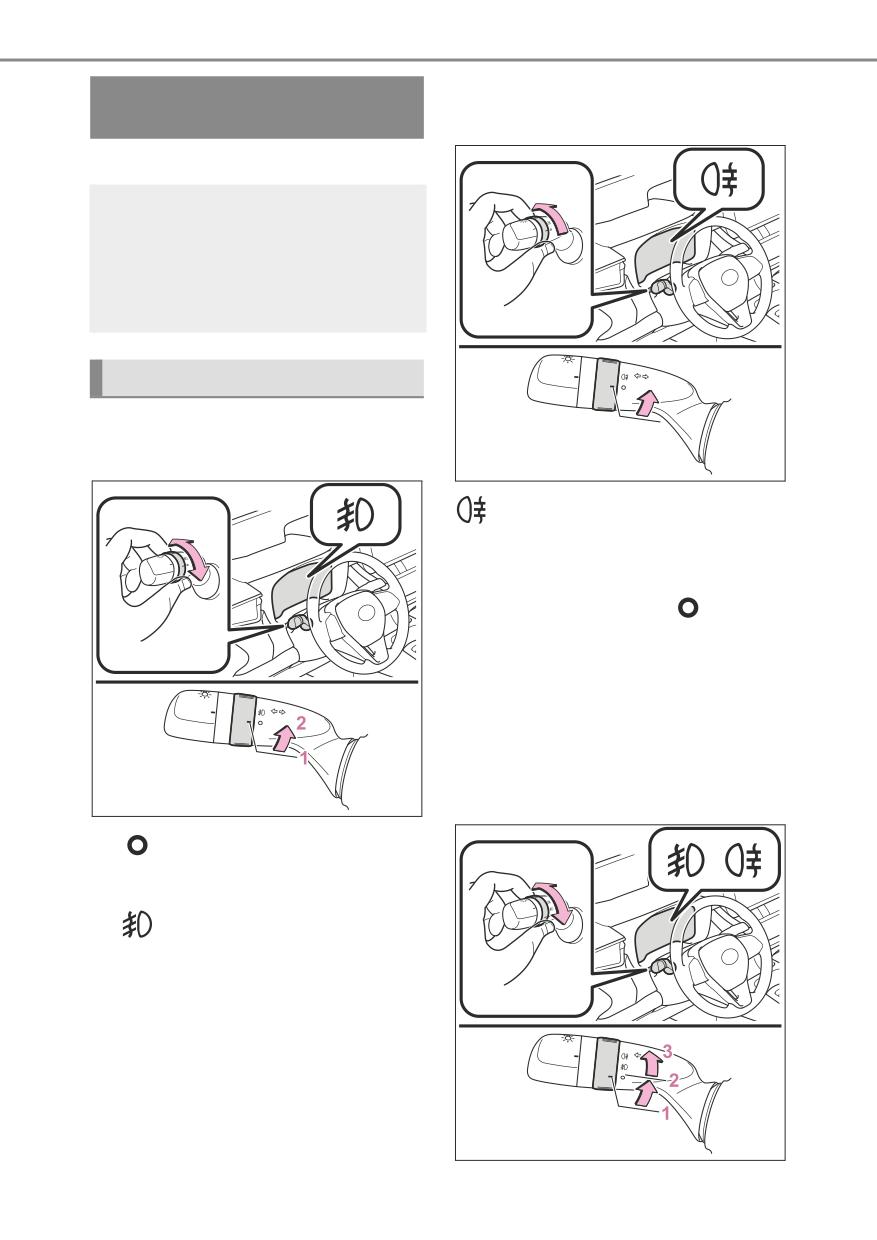 2

1

3

2

1