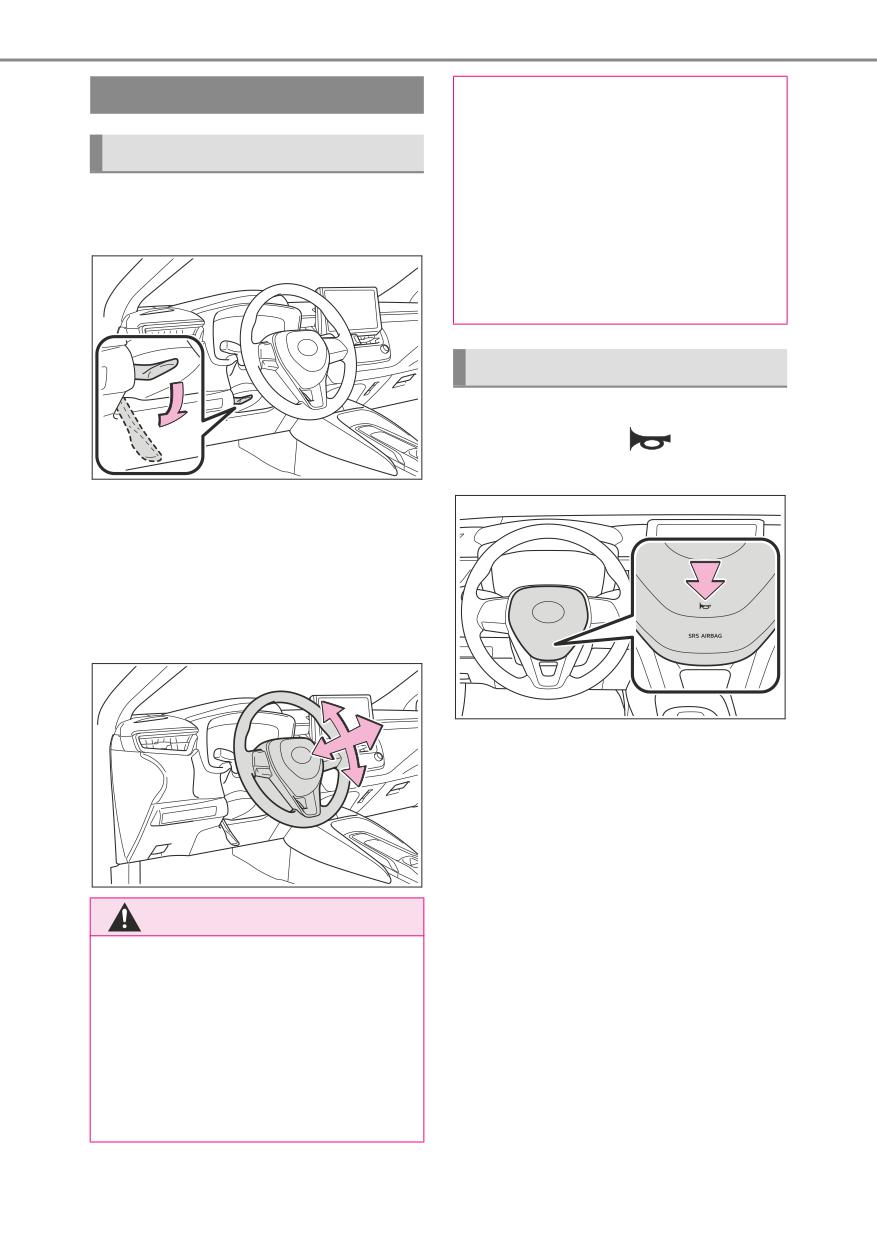 SRS AIRBAG