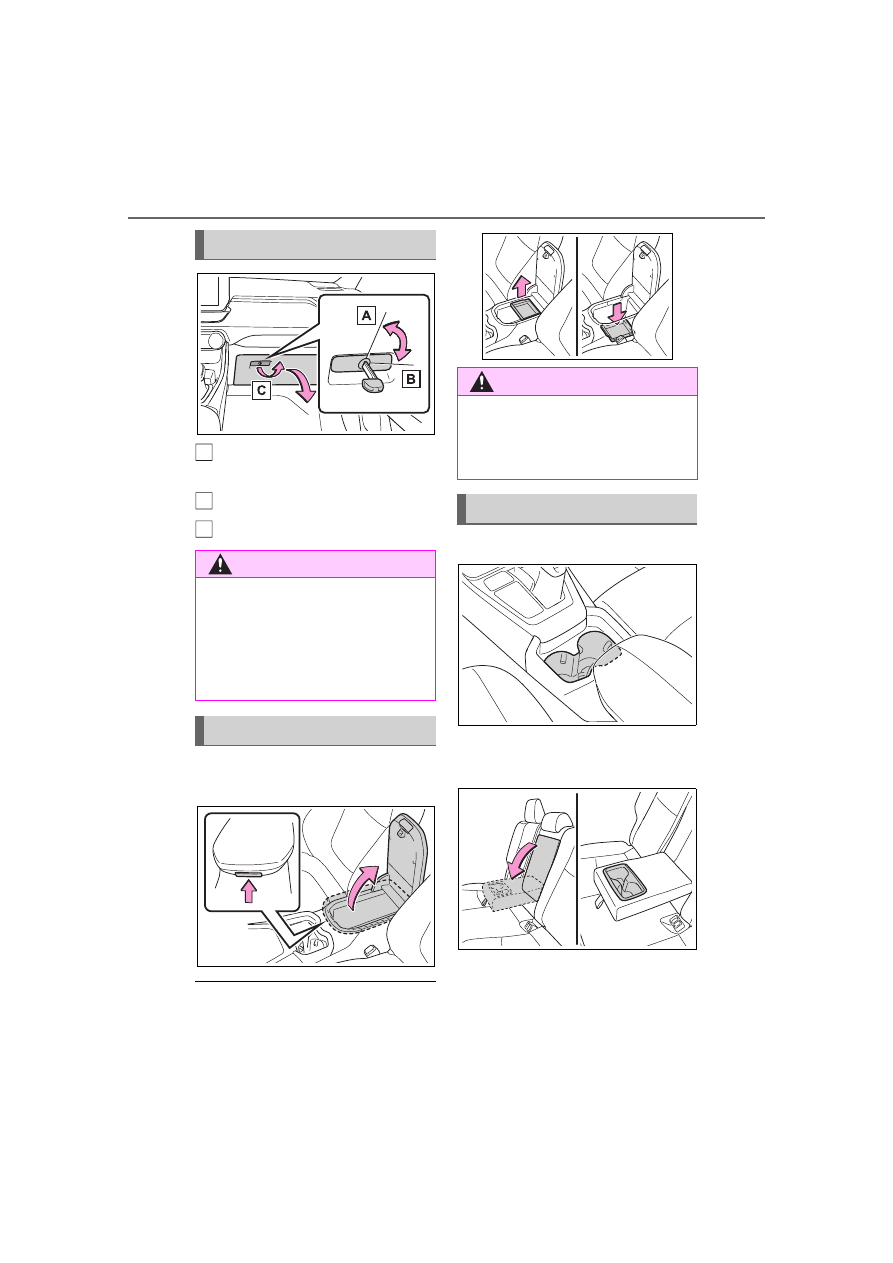 A

B

C