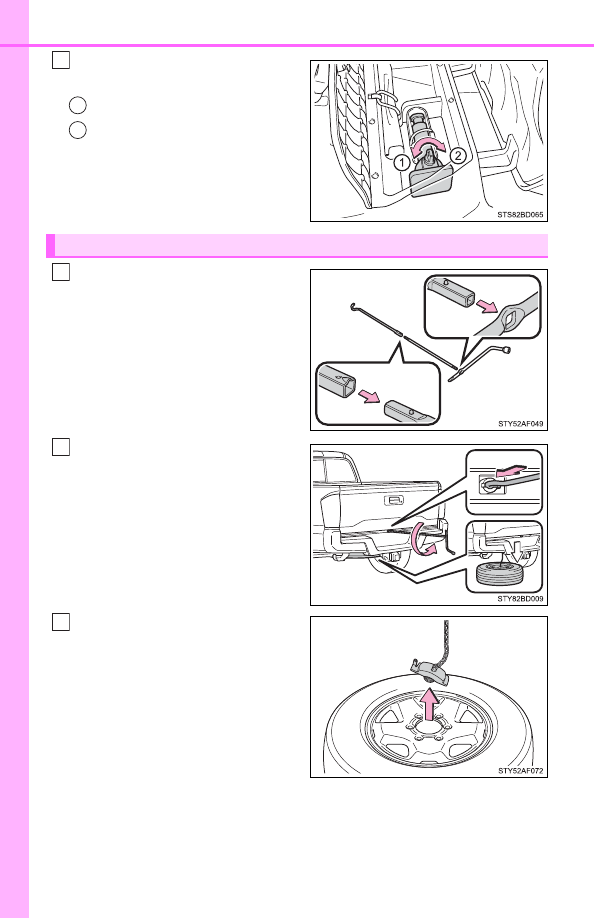 1
2
STS82BD065
STY52AF049
STY82BD009
STY52AF072