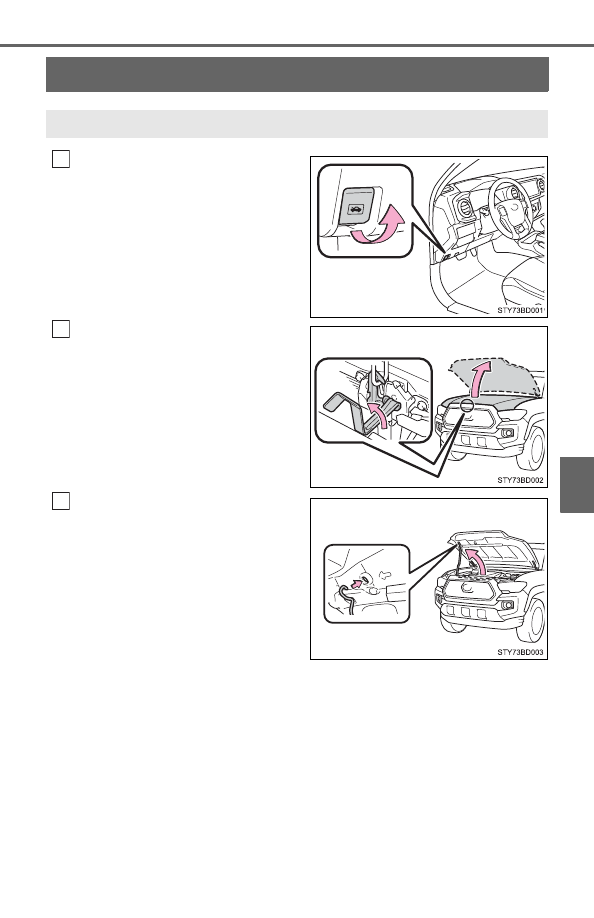 STY73BD001

STY73BD002

STY73BD003