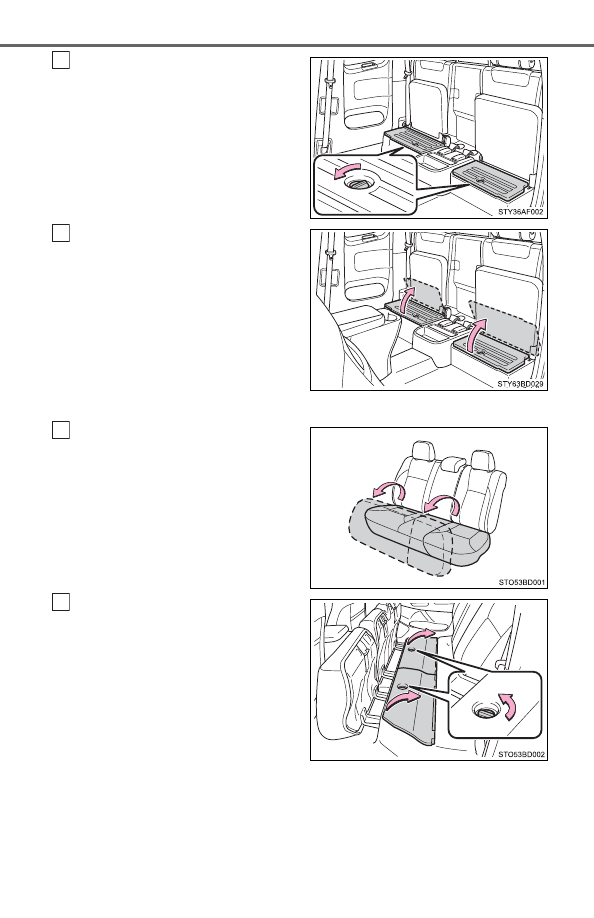 STY36AF002

STY63BD029

STO53BD001

STO53BD002