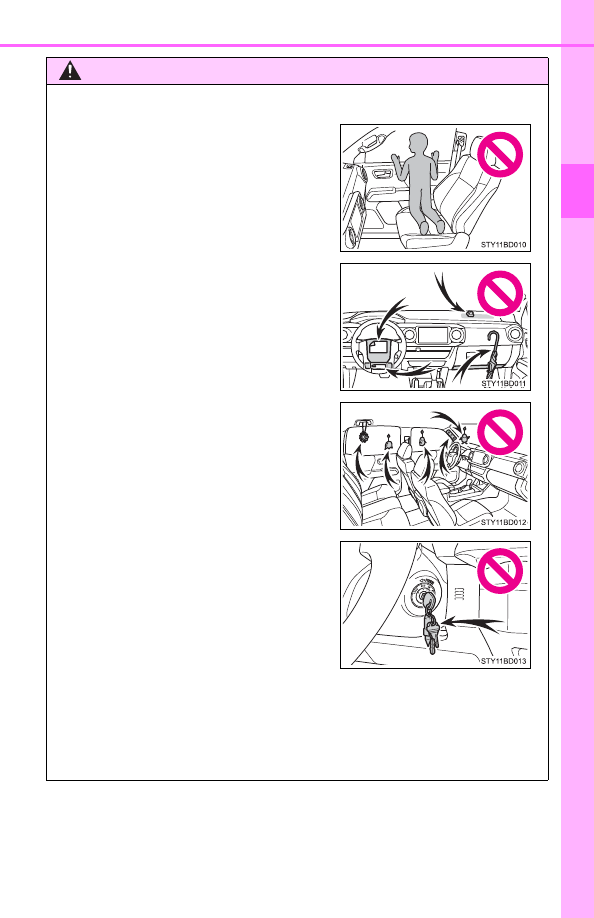 STY11BD010

STY11BD011

STY11BD012

STY11BD013