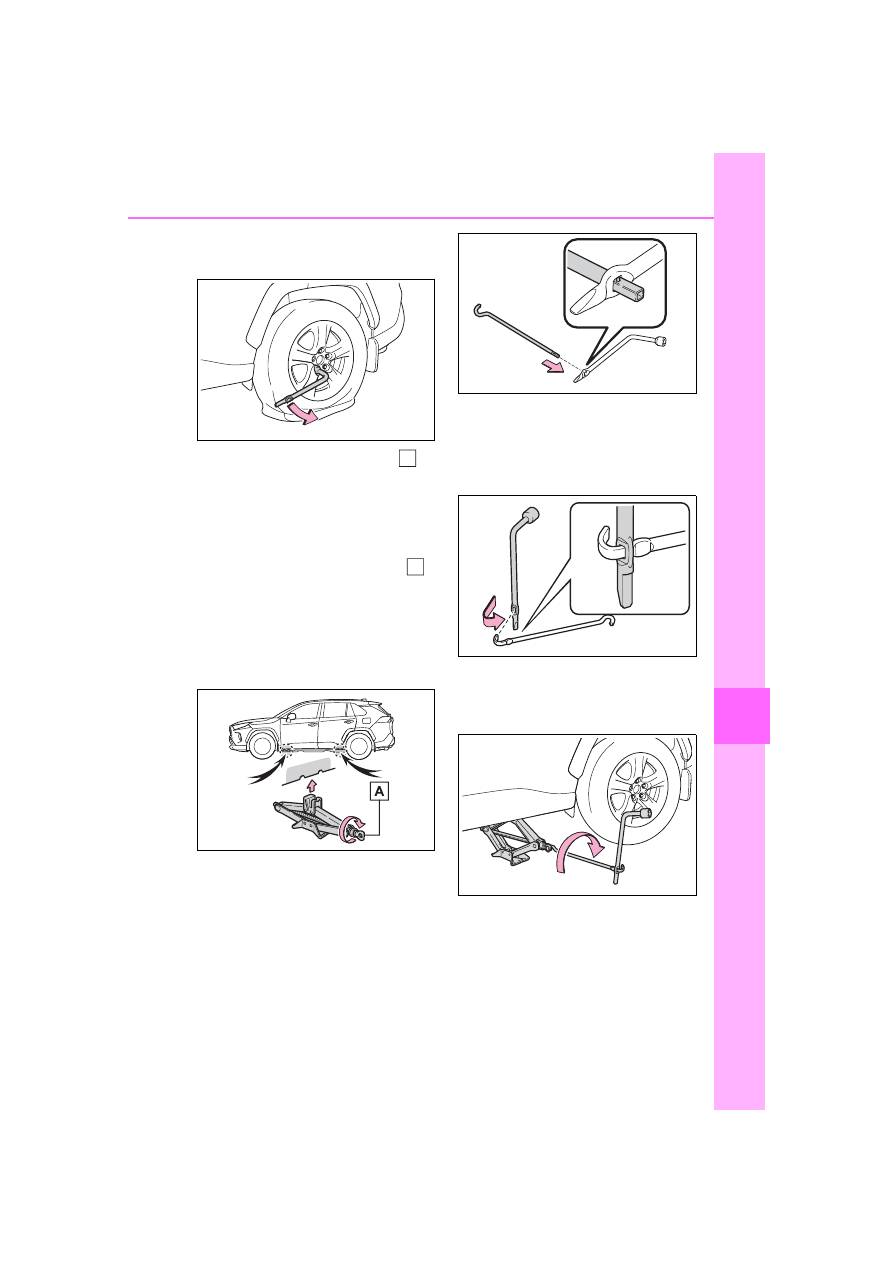 A