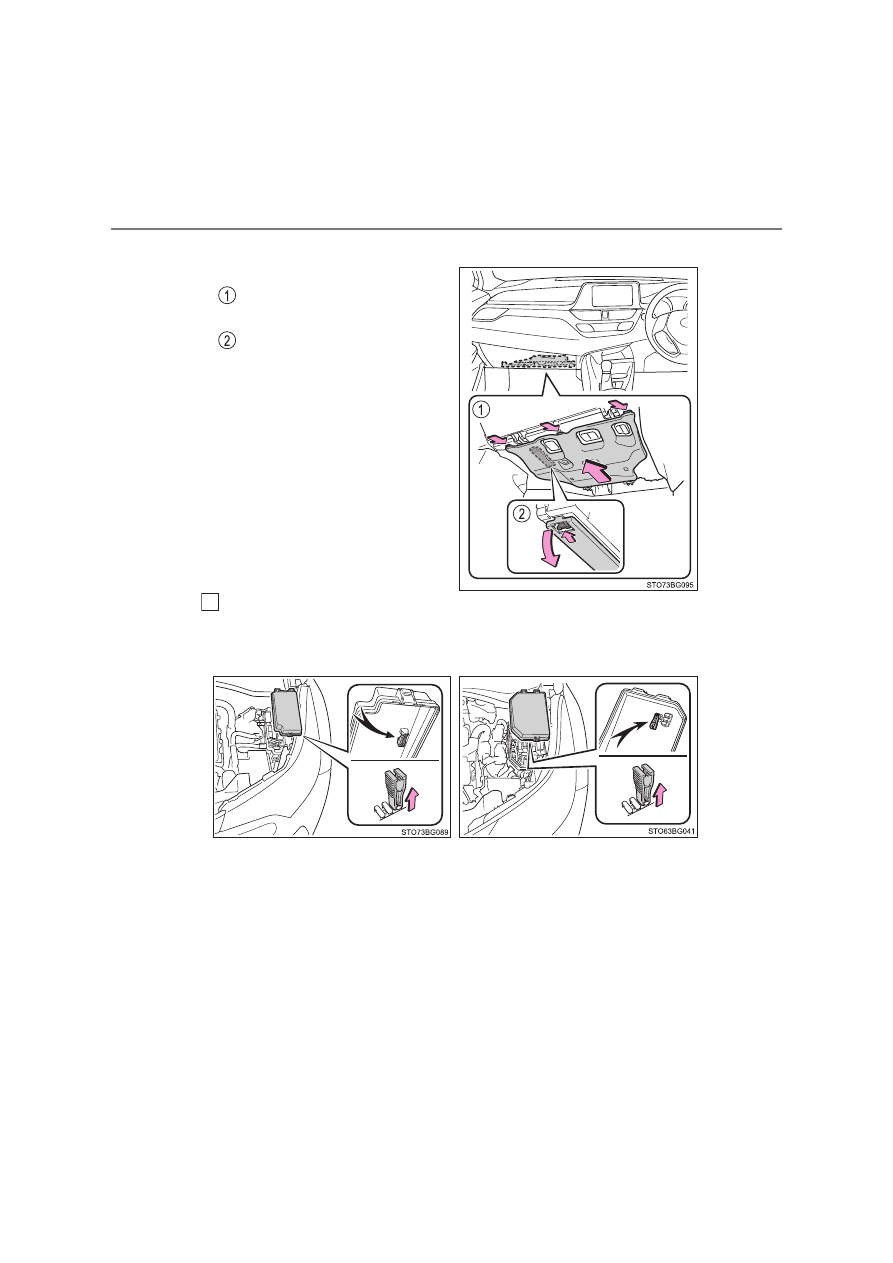 ①

②

①

②

STO73BG095

STO73BG089

STO63BG041