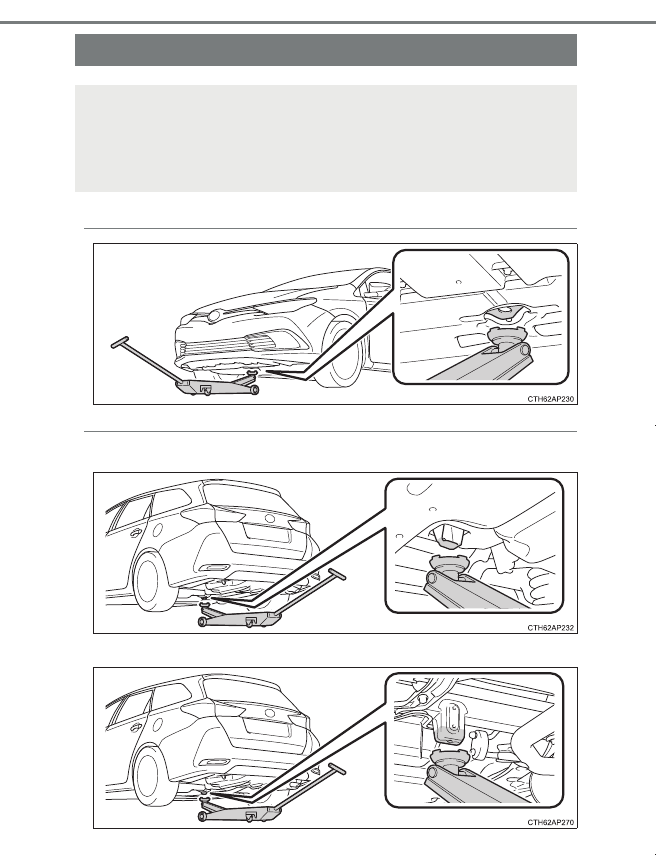 CTH62AP230

CTH62AP232

CTH62AP270