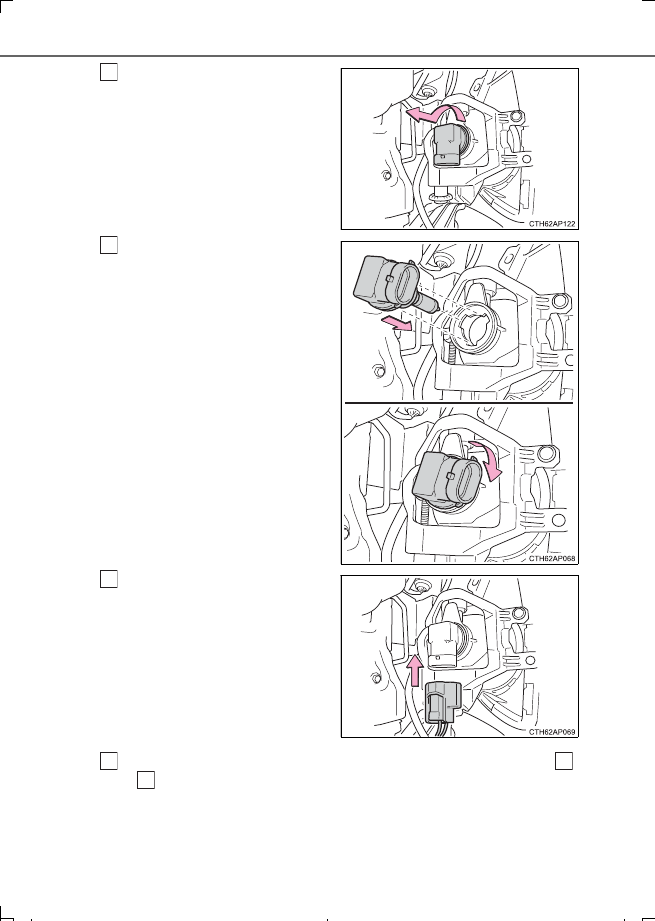 CTH62AP122

CTH62AP068

CTH62AP069