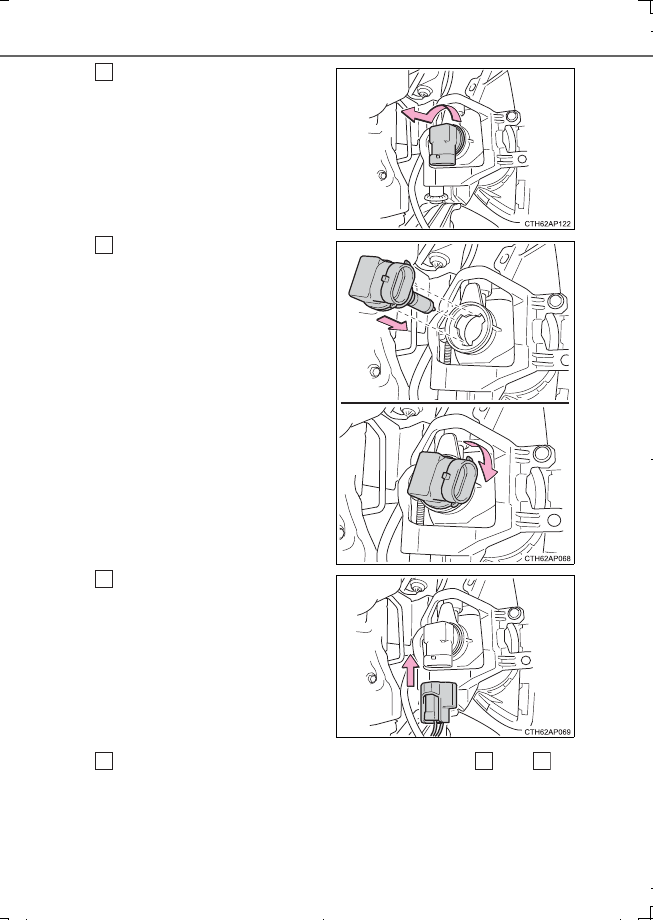 CTH62AP122

CTH62AP068

CTH62AP069