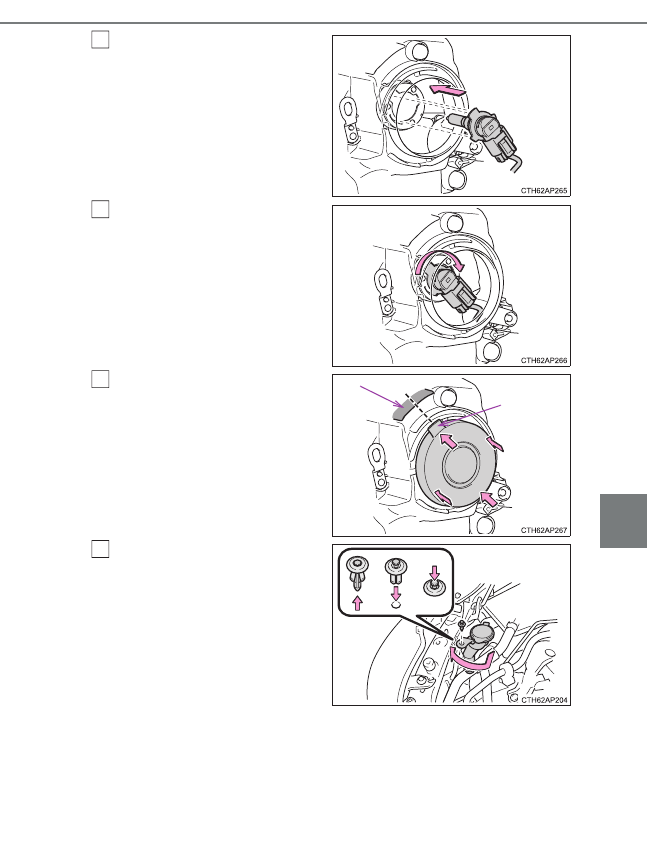 CTH62AP265

CTH62AP266

CTH62AP267

CTH62AP204