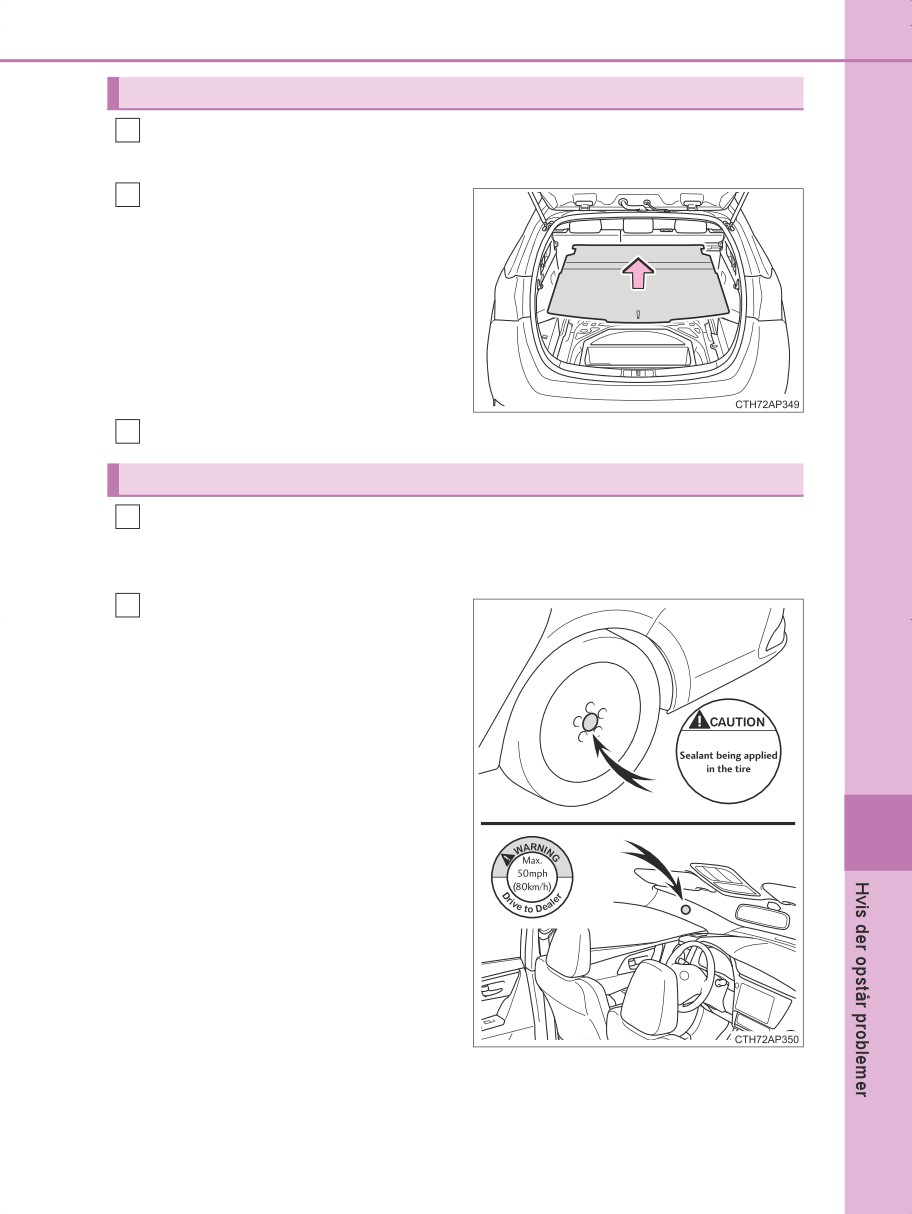 CTH72AP349

CAUTION

Sealant being applied in the tire

WARNING

Max. 50mph (80km/h)

Drive to Dealer

CTH72AP350

Hvis der opstår problemer