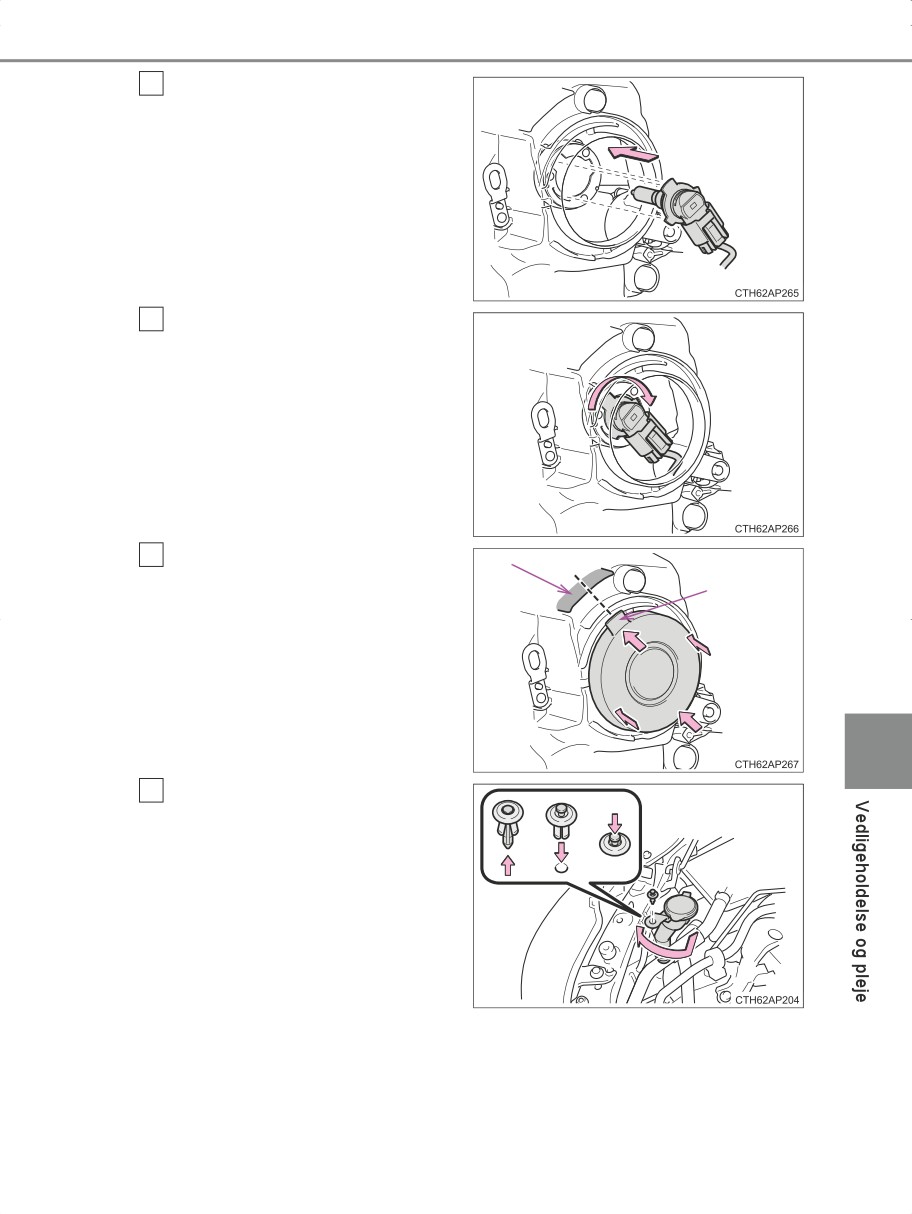 CTH62AP265

CTH62AP266

CTH62AP267

CTH62AP204

Vedligeholdelse og pleje