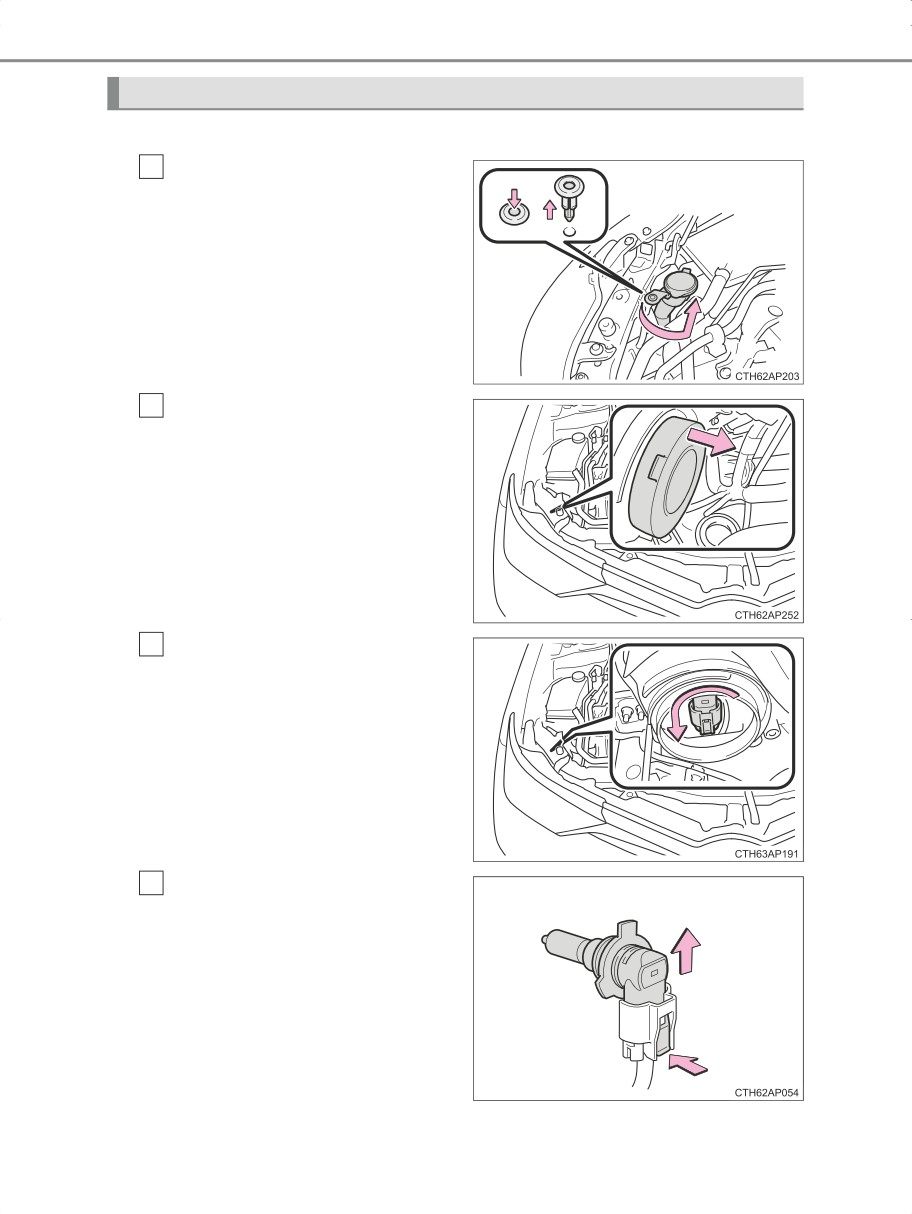 CTH62AP203

CTH62AP252

CTH63AP191

CTH62AP054