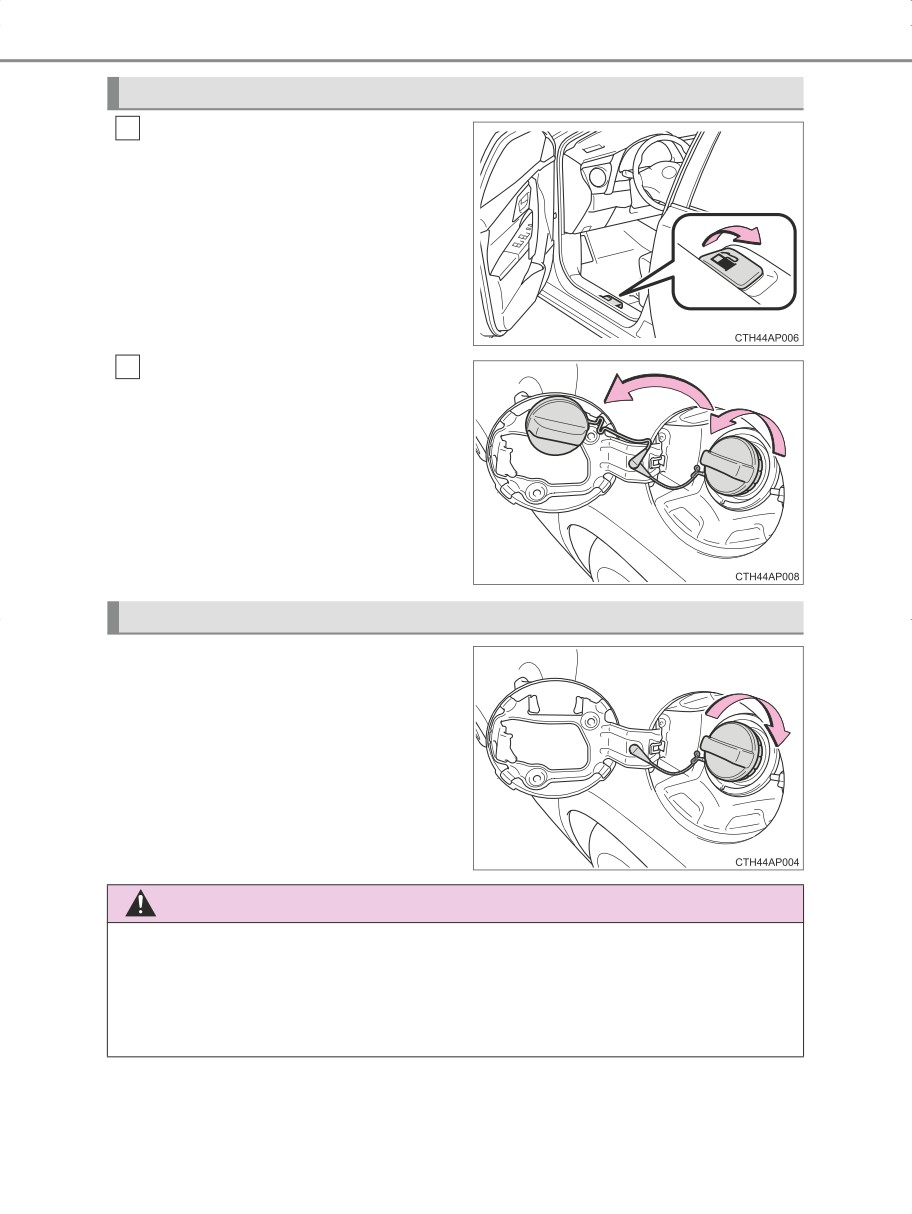 CTH44AP006

CTH44AP008

CTH44AP004