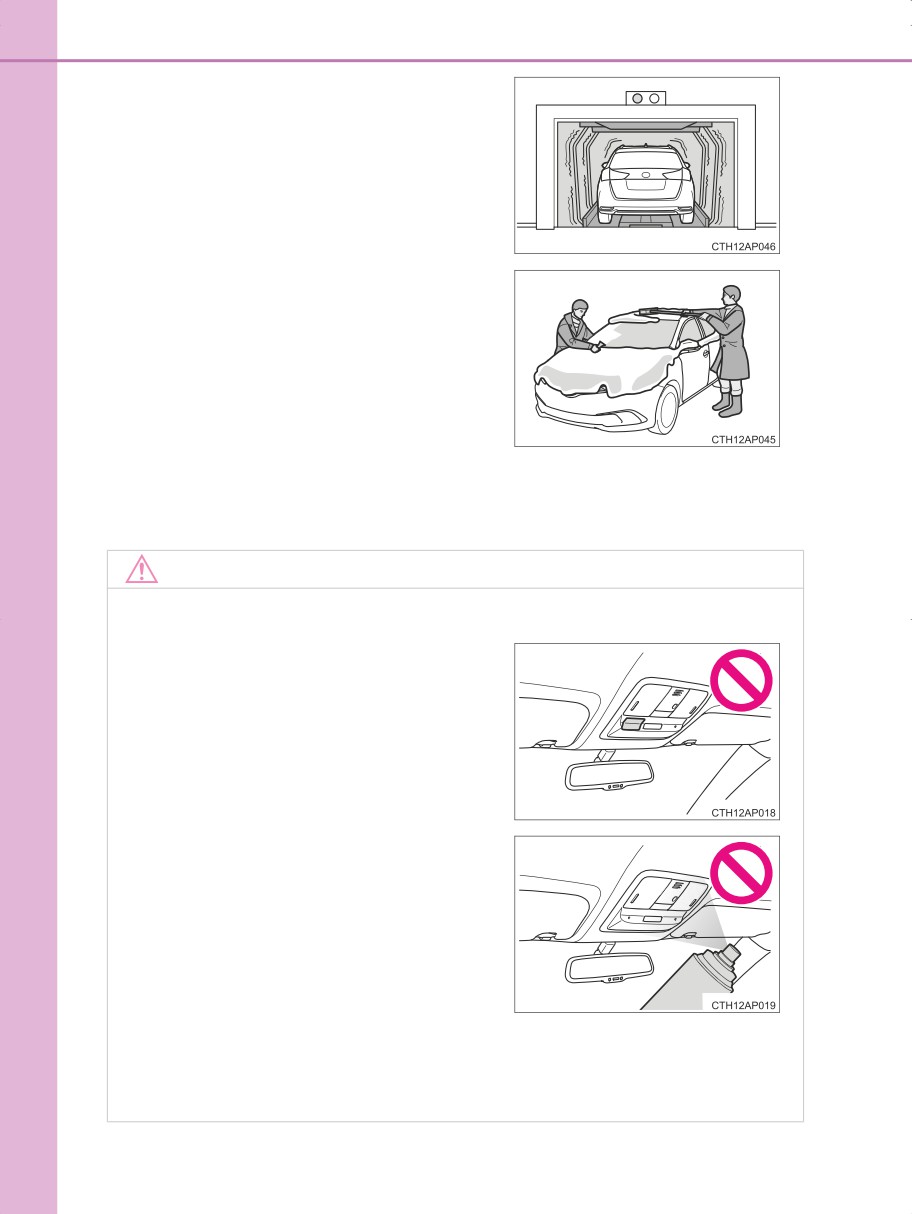 CTH12AP046

CTH12AP045

CTH12AP018

CTH12AP019