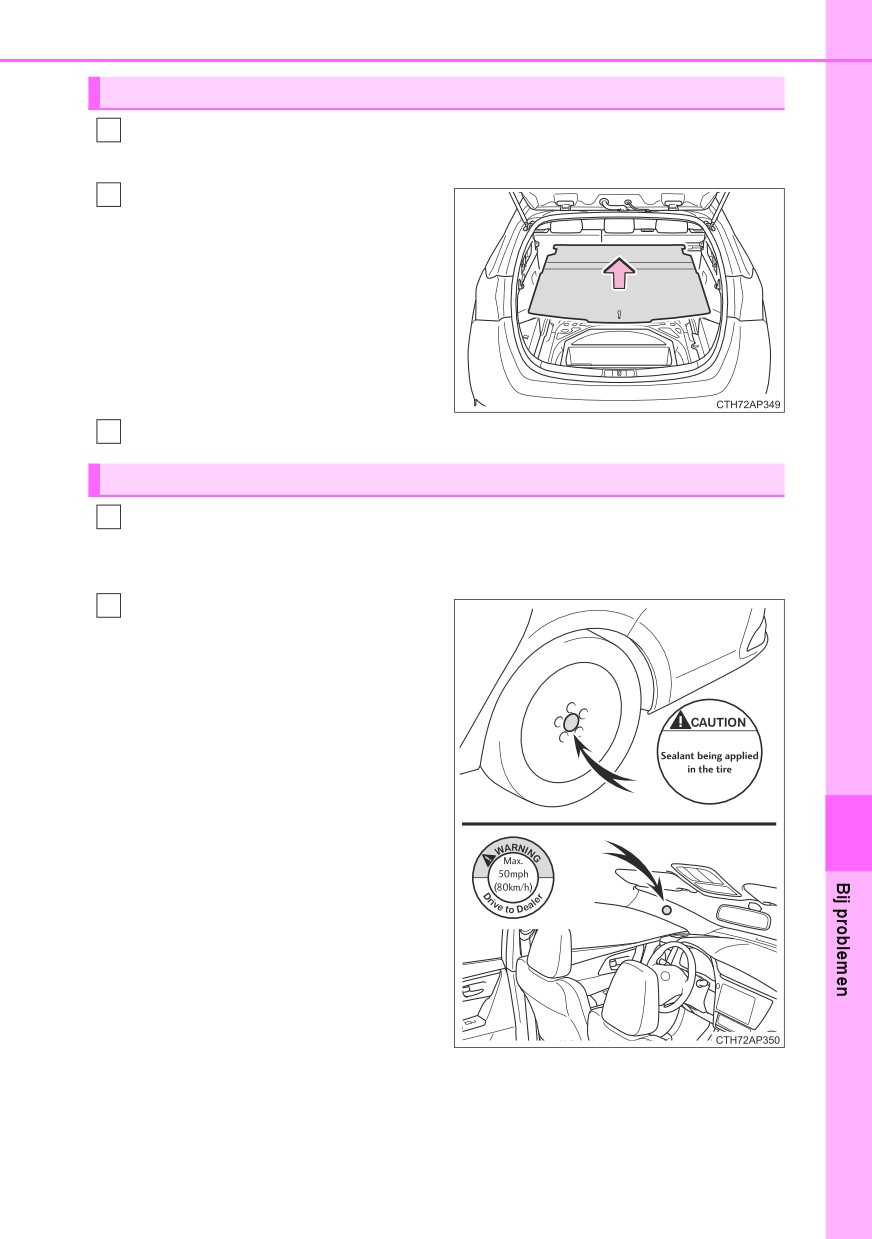 CTH72AP349

CAUTION

Sealant being applied in the tire

WARNING

Max. 50mph (80km/h)

Drive to Dealer

CTH72AP350

Bij problemen