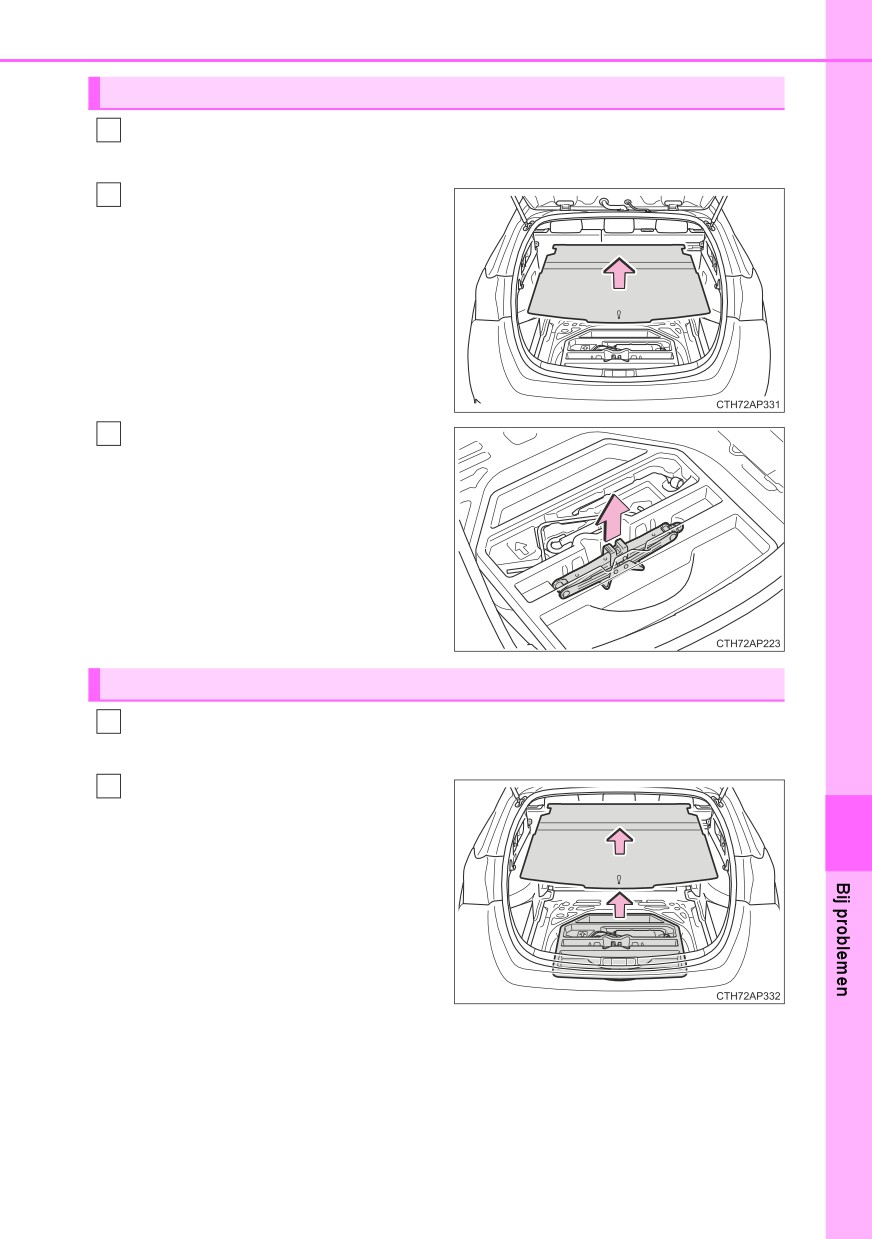 CTH72AP331

CTH72AP223

CTH72AP332

Bij problemen