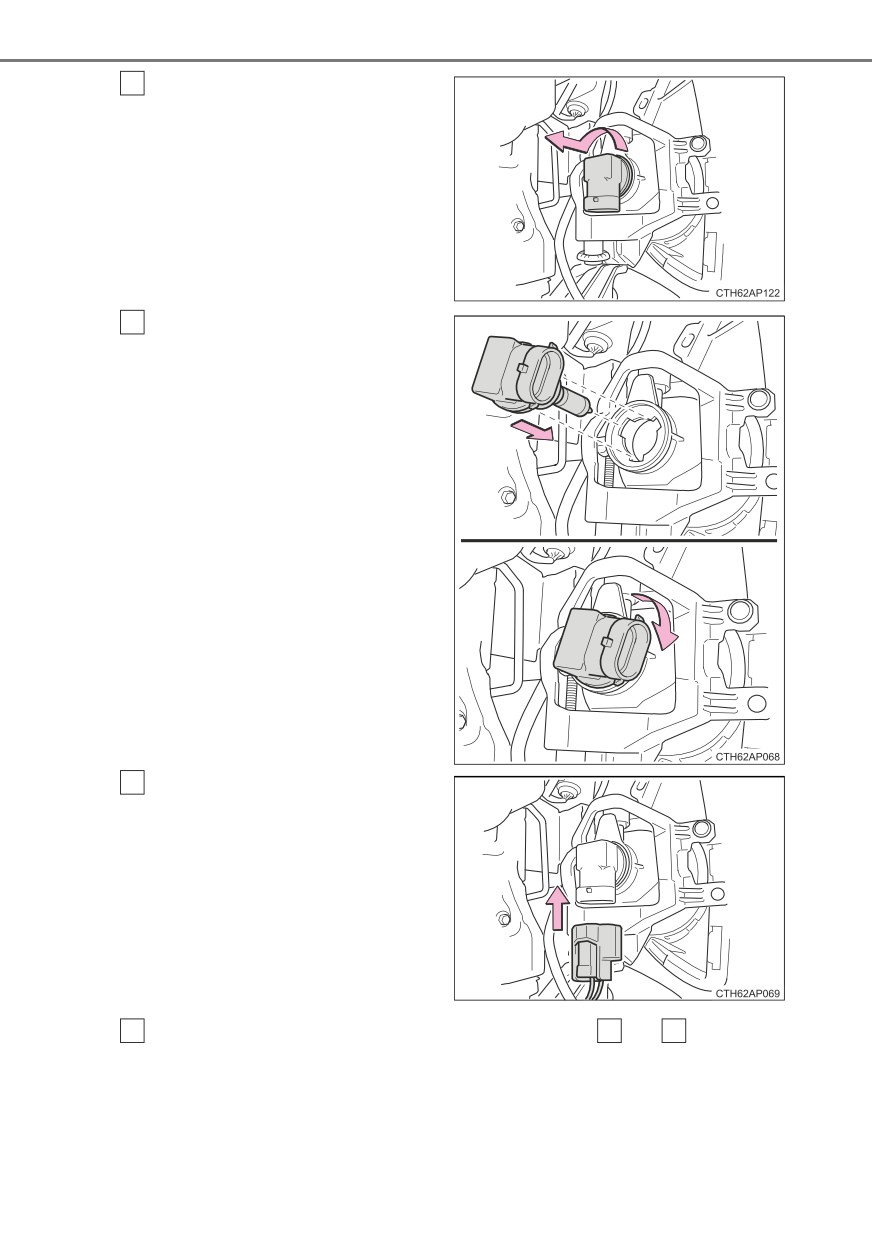 CTH62AP122

CTH62AP068

CTH62AP069