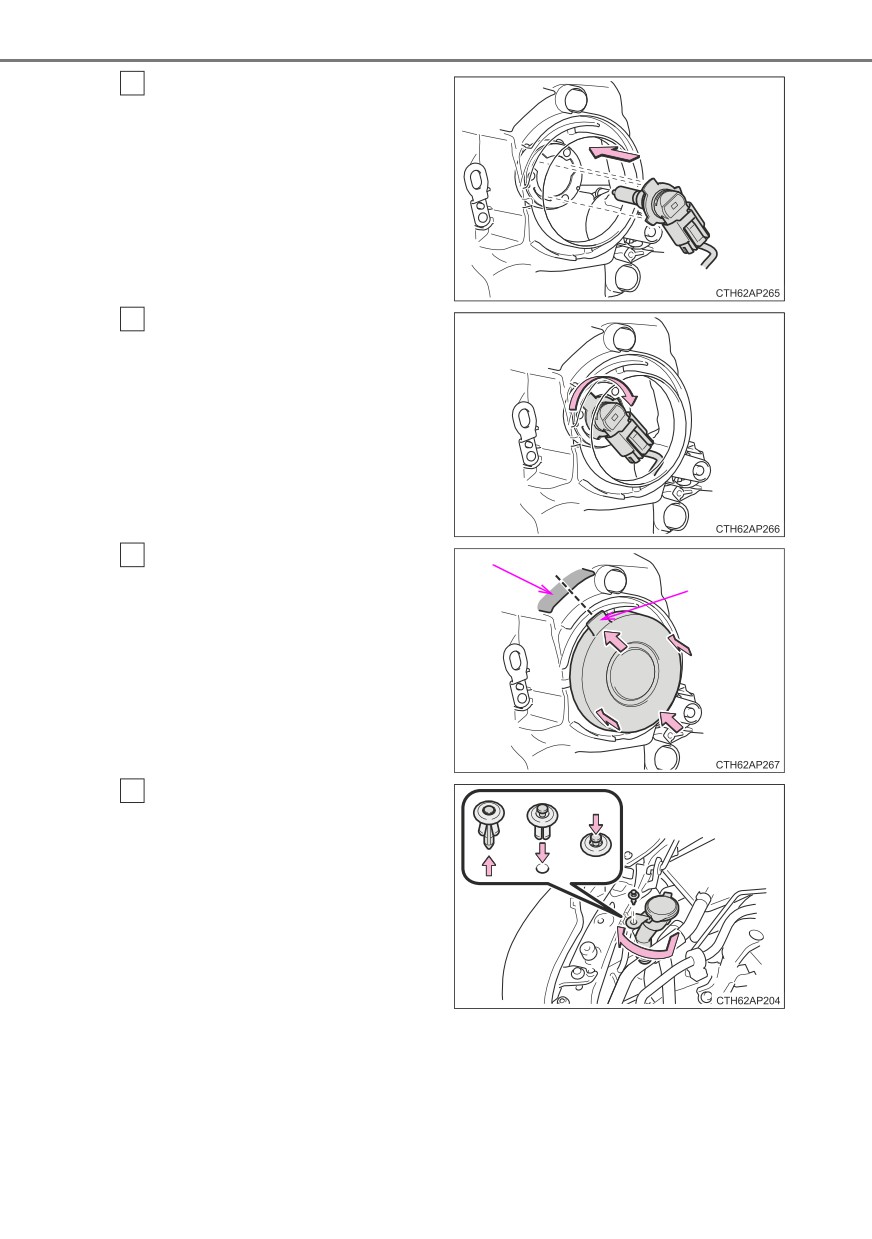 CTH62AP265

CTH62AP266

CTH62AP267

CTH62AP204