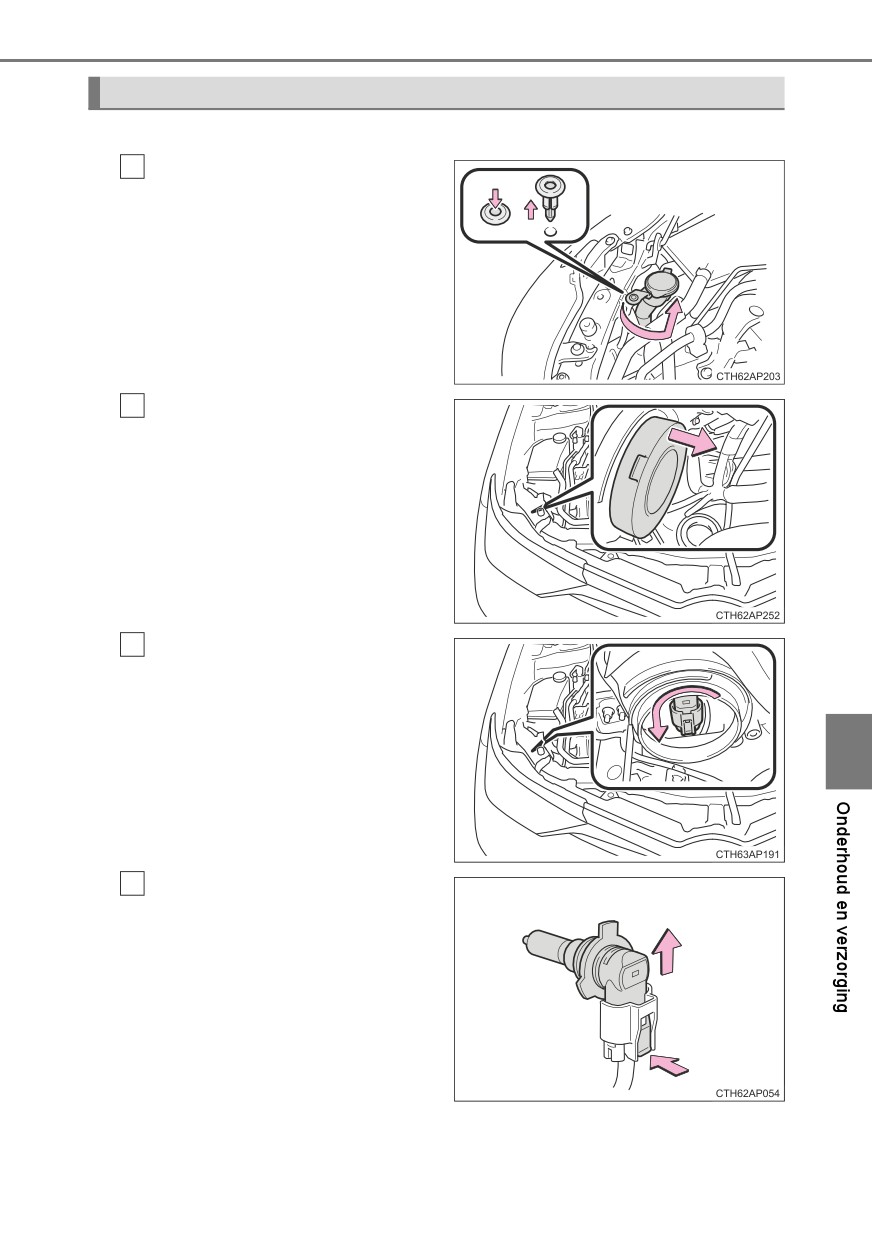 CTH62AP203

CTH62AP252

CTH63AP191

CTH62AP054

Onderhoud en verzorging