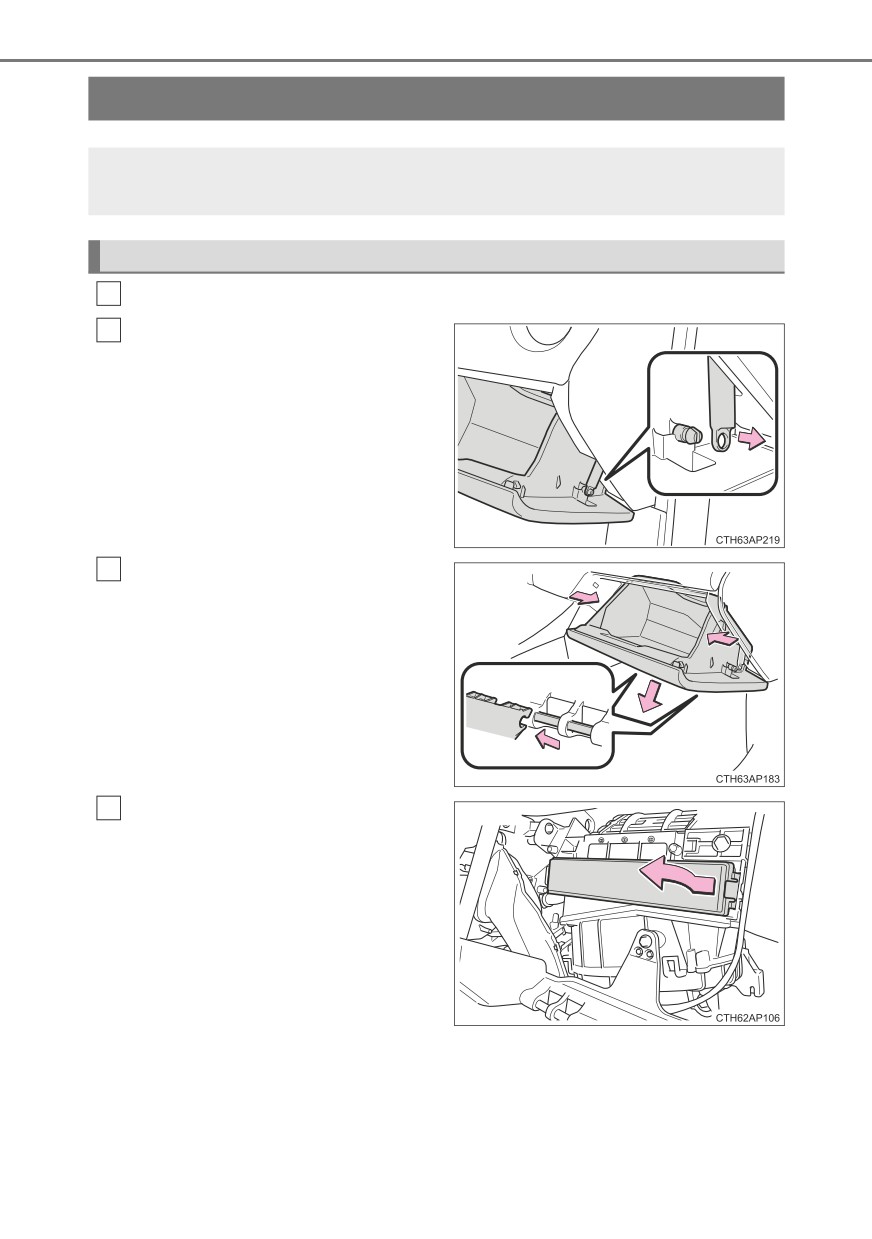 CTH63AP219

CTH63AP183

CTH62AP106