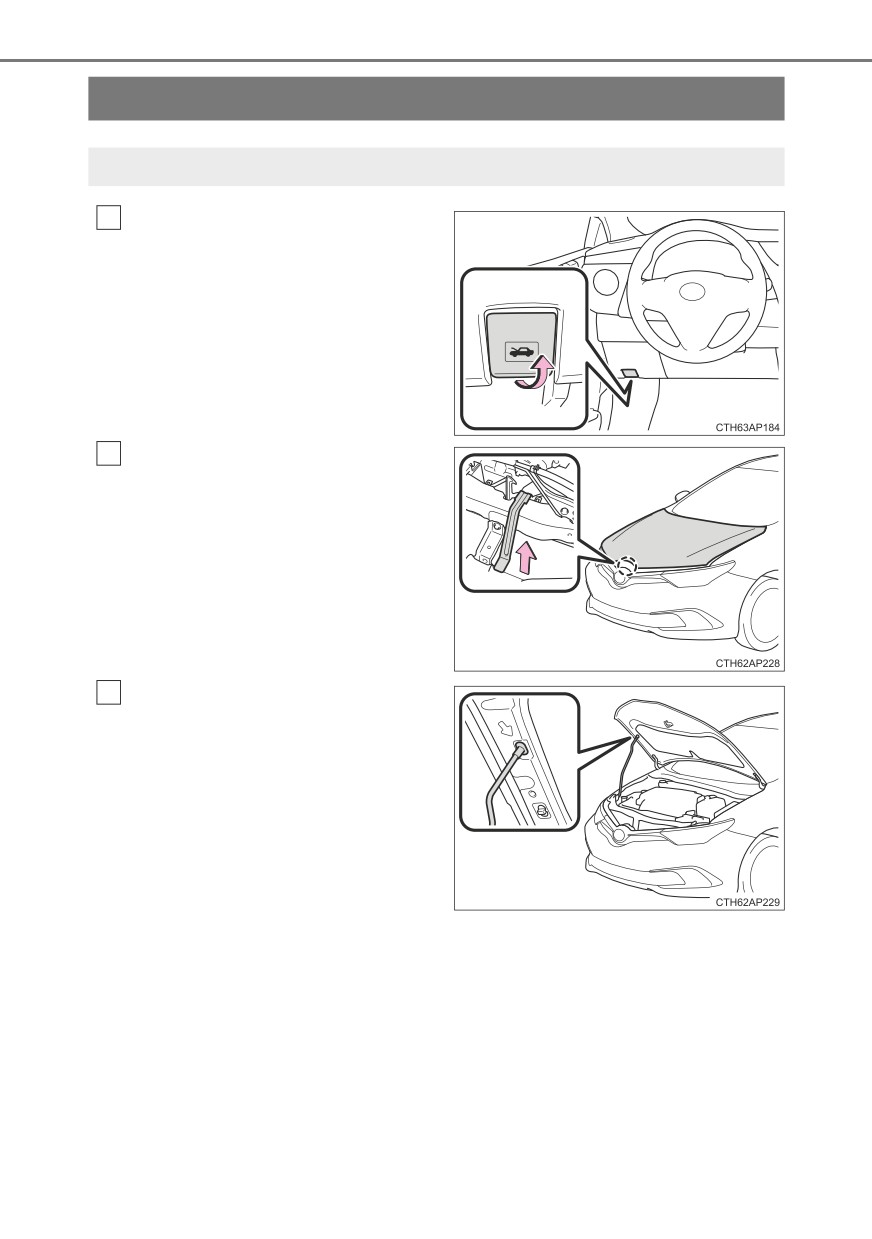 CTH63AP184

CTH62AP228

CTH62AP229