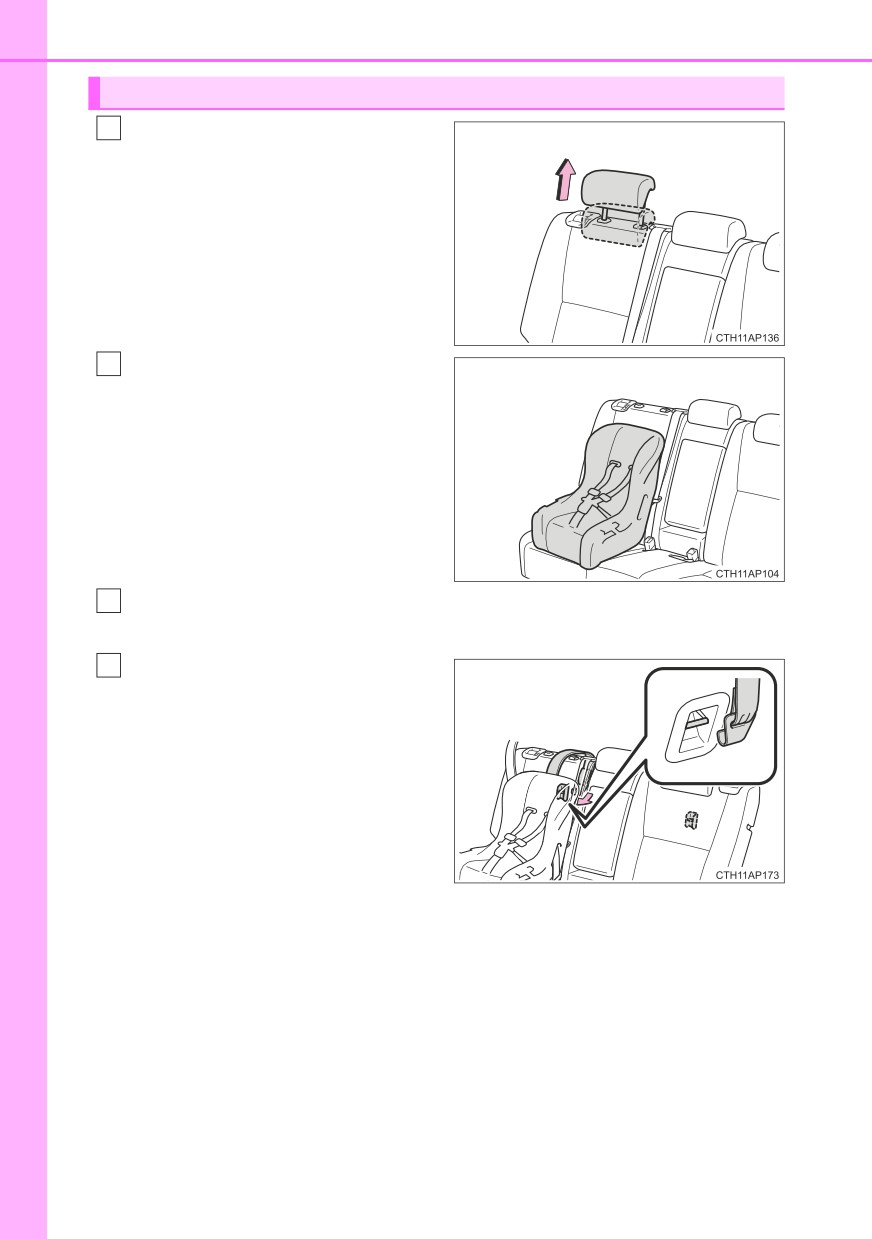 CTH11AP136

CTH11AP104

CTH11AP173