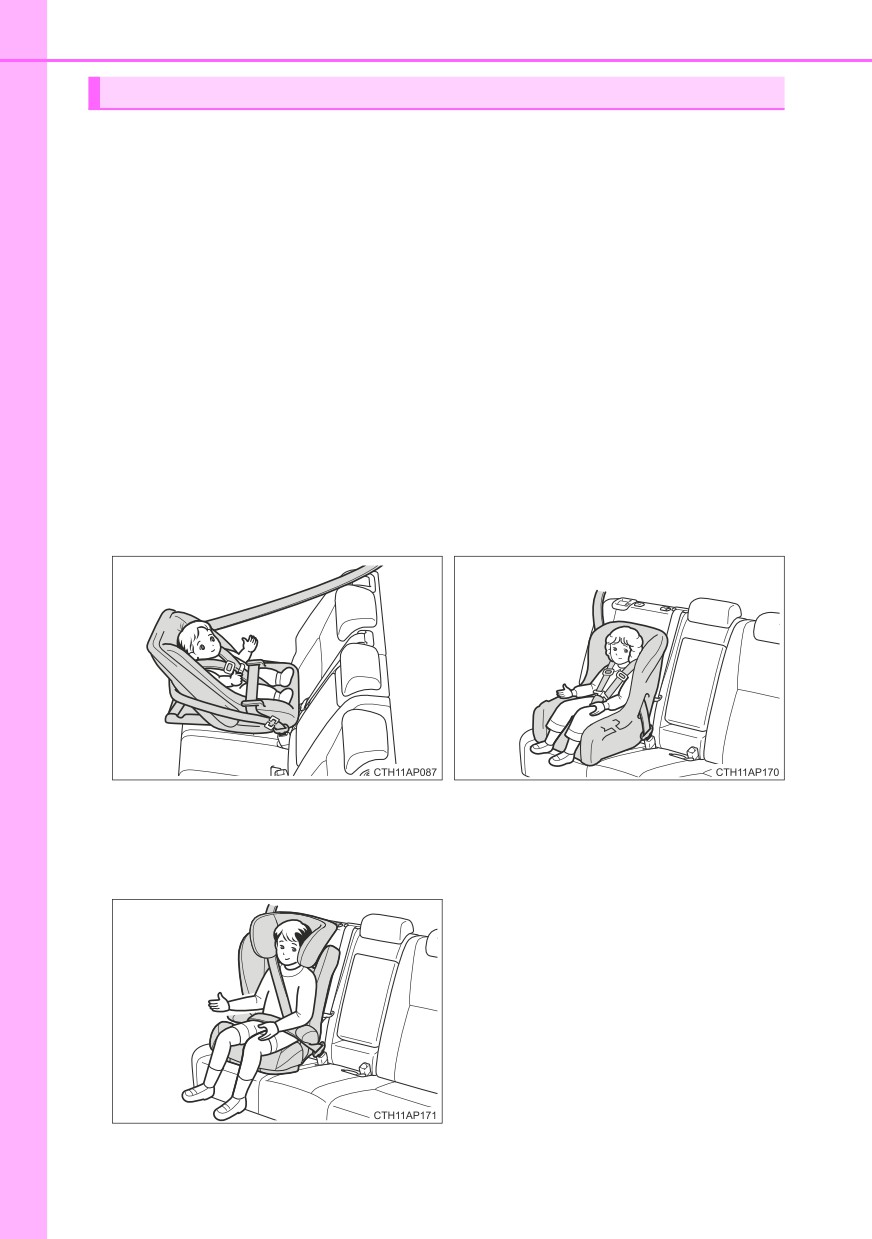 CTH11AP087

CTH11AP170

CTH11AP171