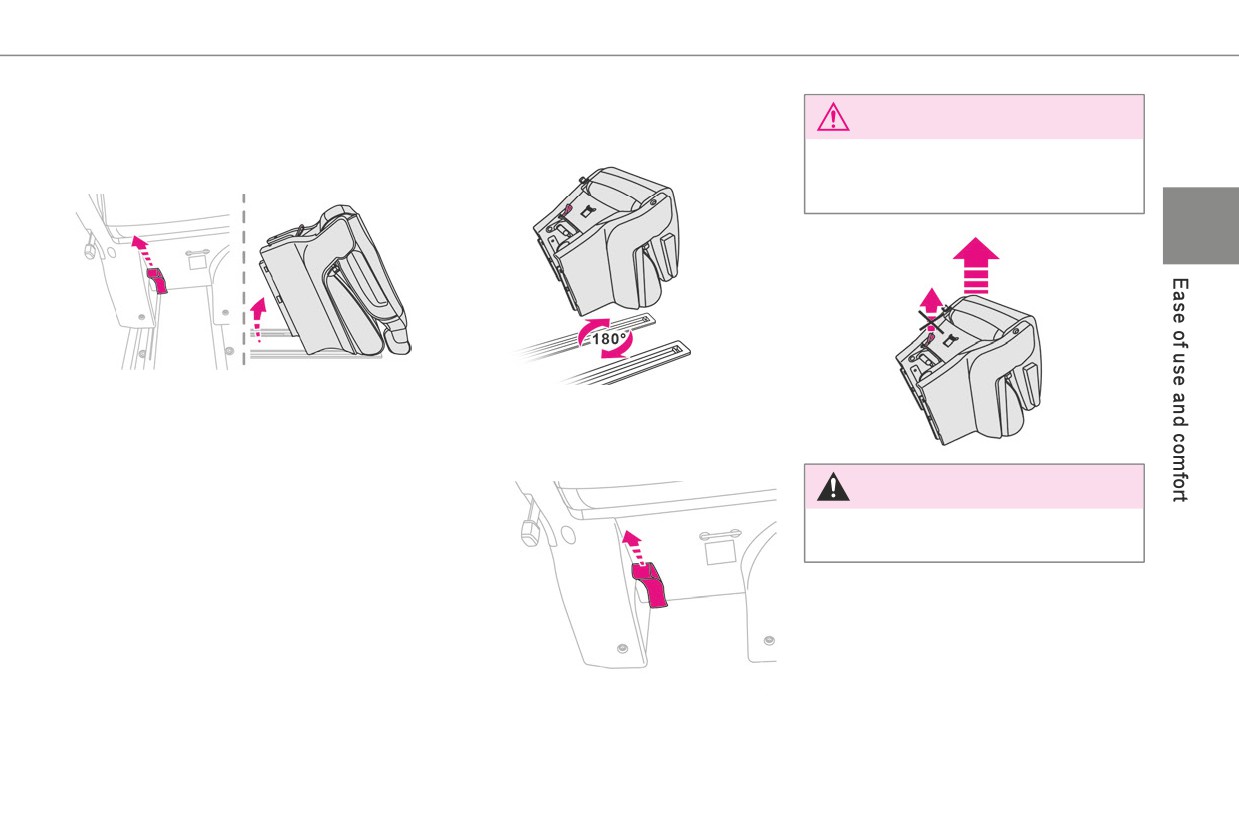 180°

Ease of use and comfort