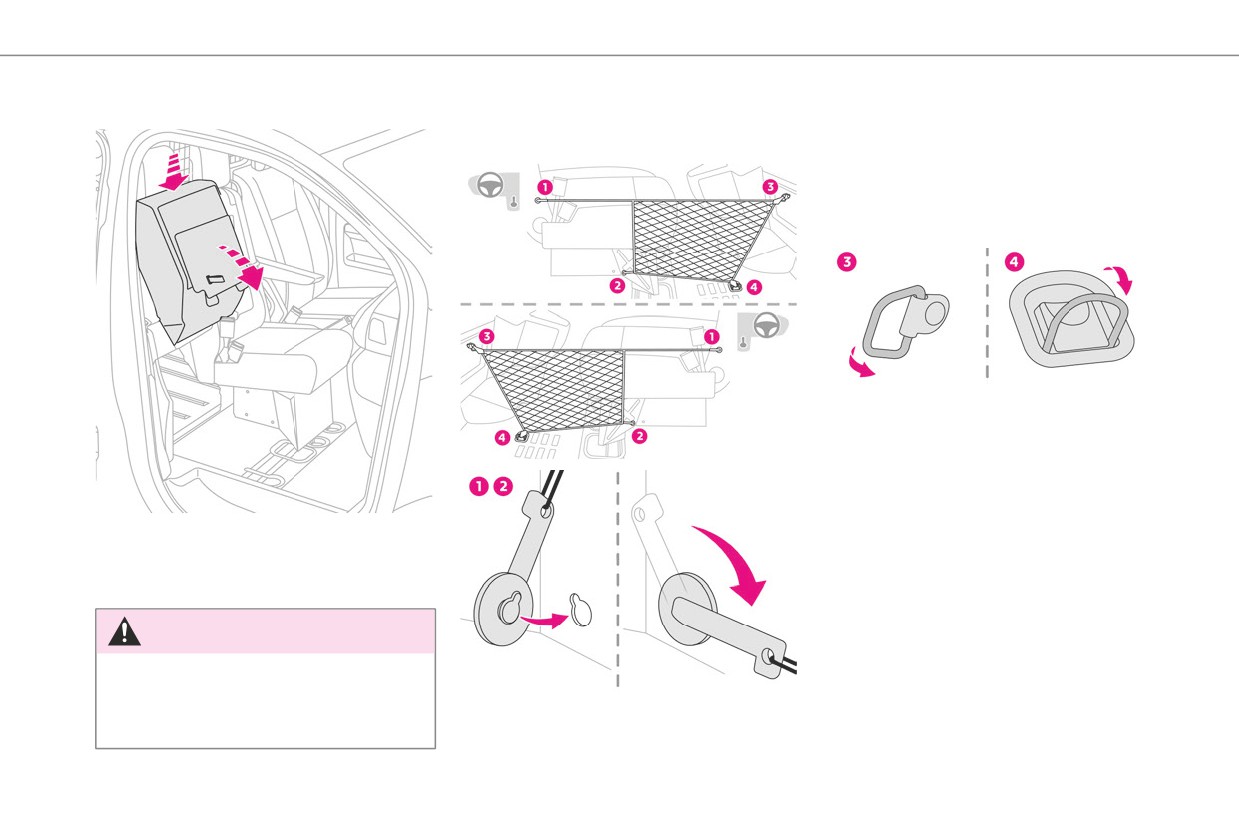 1
3
2
4
3
1
4
2
1 2
3
4