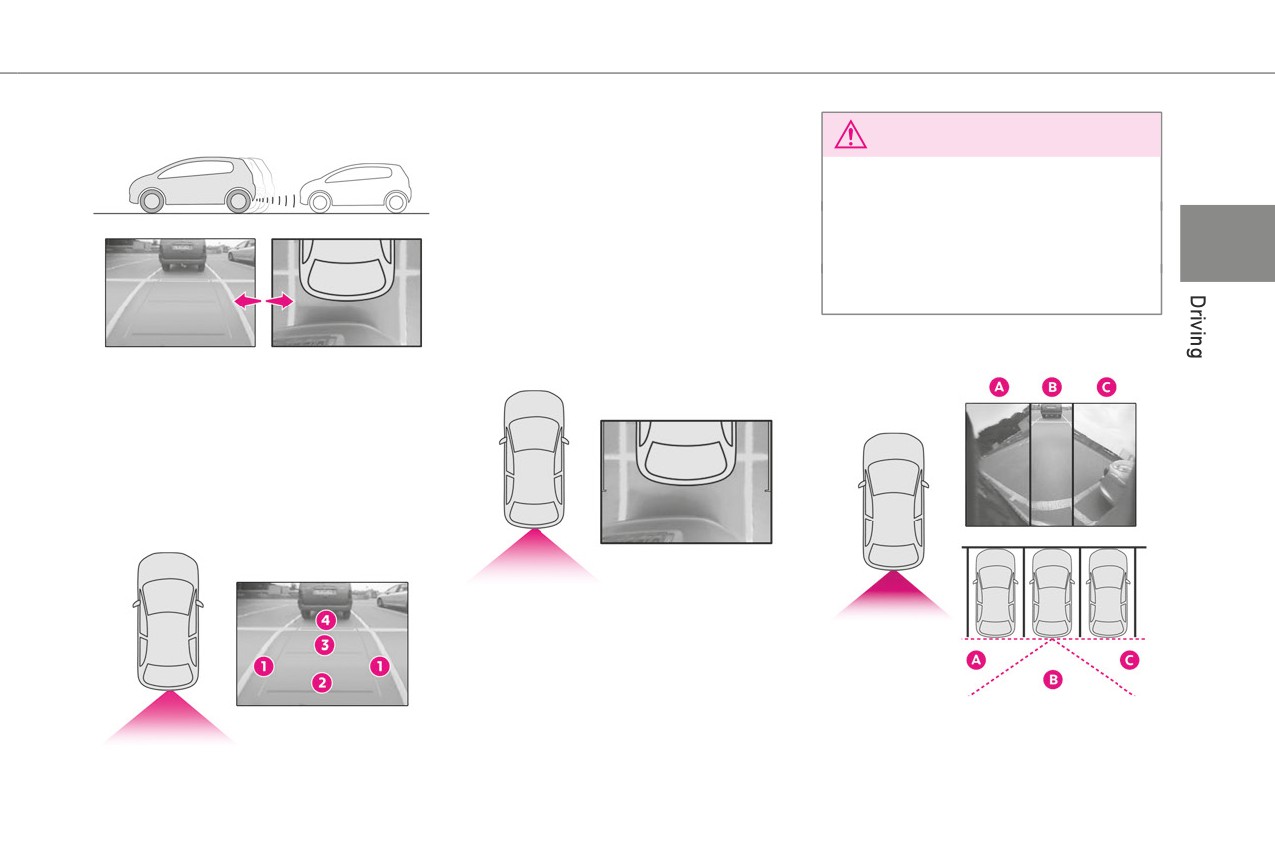 Driving

4
3
1
1
2

A
B
C

A
B
C