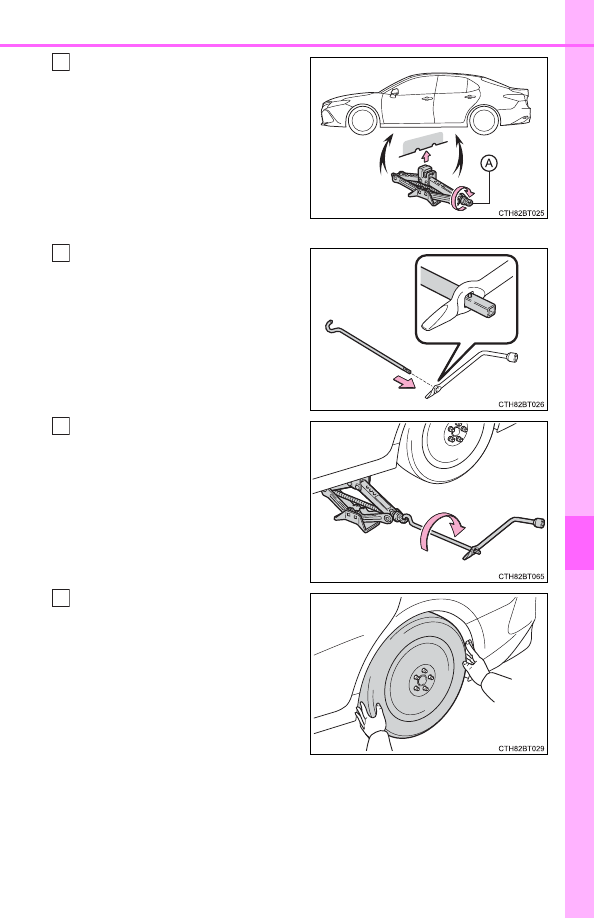 A

CTH82BT025

CTH82BT026

CTH82BT065

CTH82BT029