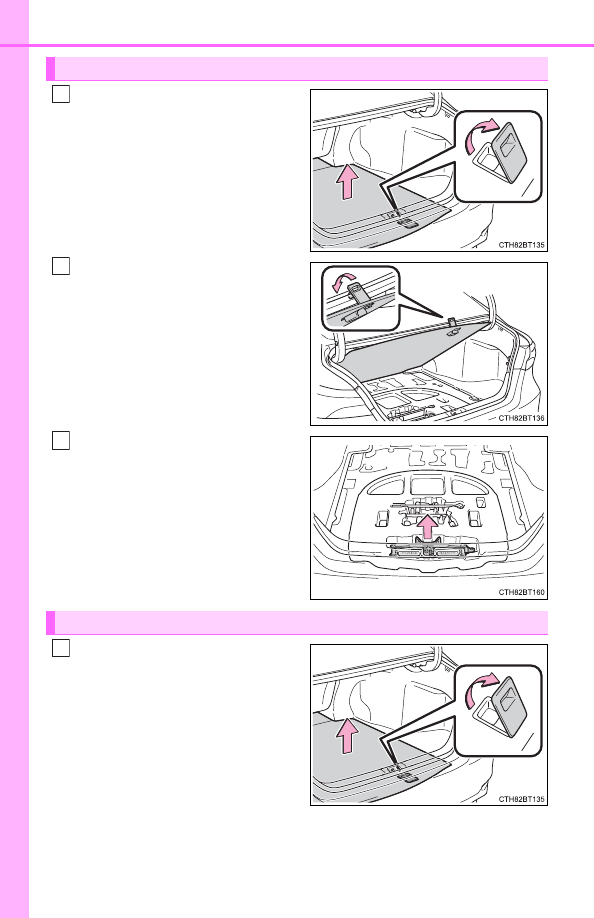 CTH82BT135

CTH82BT136

CTH82BT160

CTH82BT135