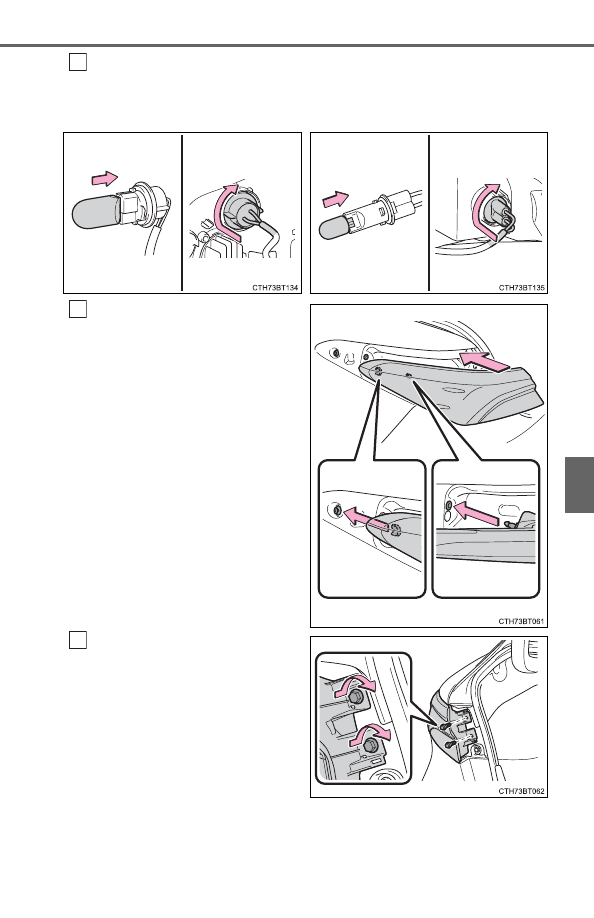 CTH73BT134

CTH73BT135

CTH73BT061

CTH73BT062