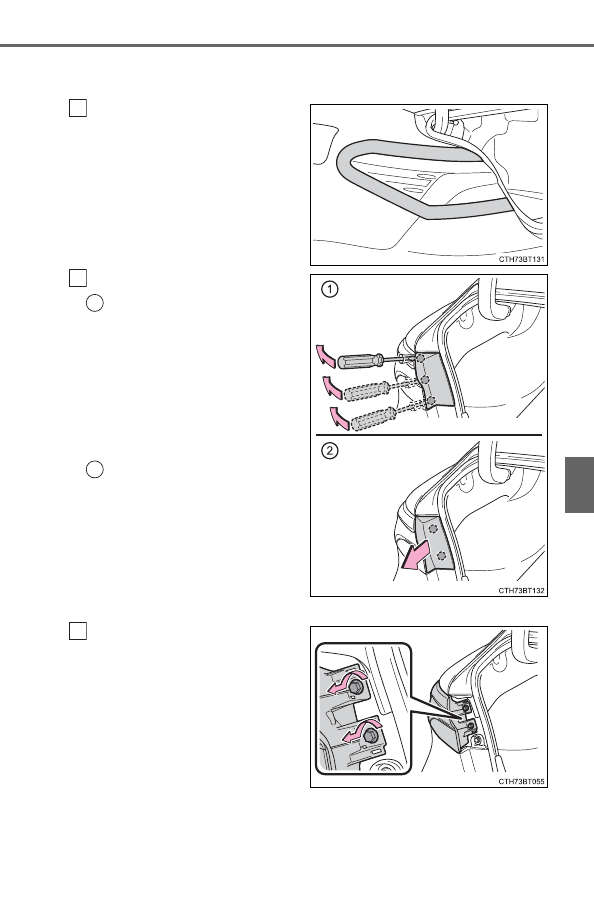 CTH73BT131

①

②

CTH73BT132

CTH73BT055