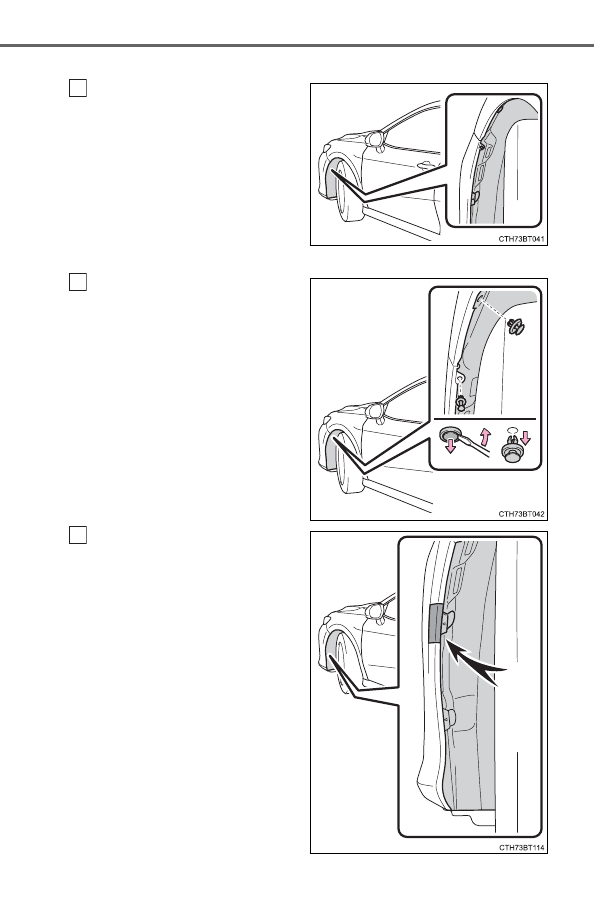 CTH73BT041

CTH73BT042

CTH73BT114