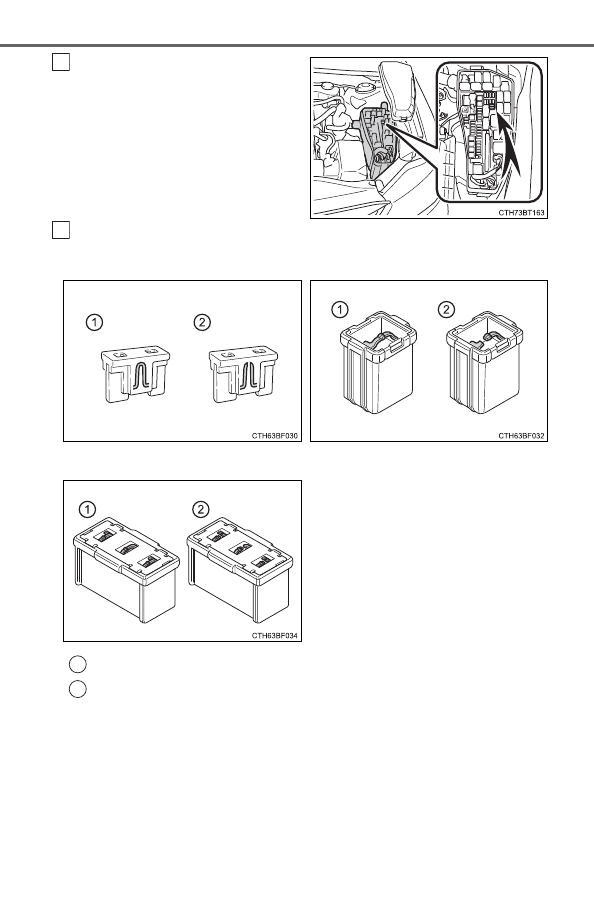 CTH73BT163

1 2

CTH63BF030

1 2

CTH63BF032

1 2

CTH63BF034