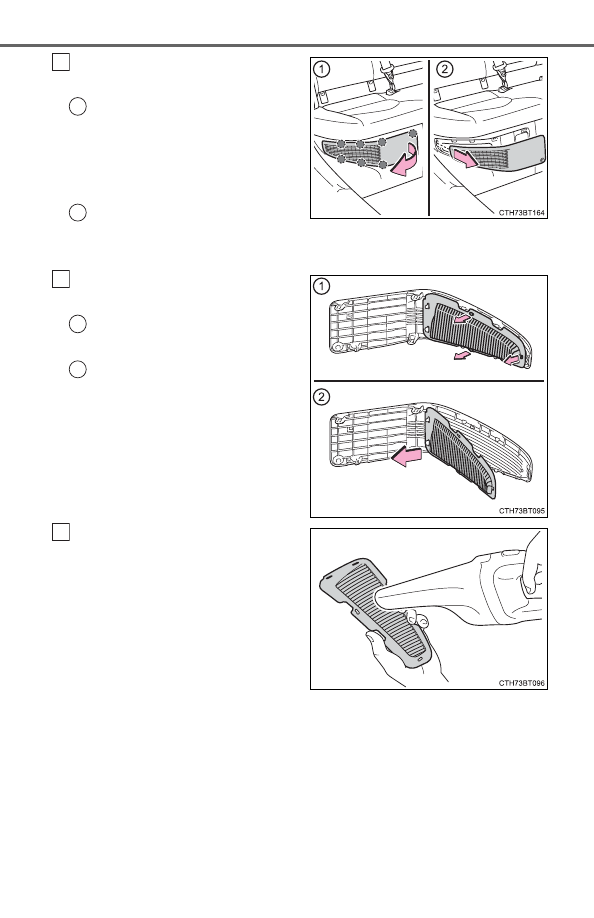 1

2

CTH73BT164

1

2

CTH73BT095

CTH73BT096