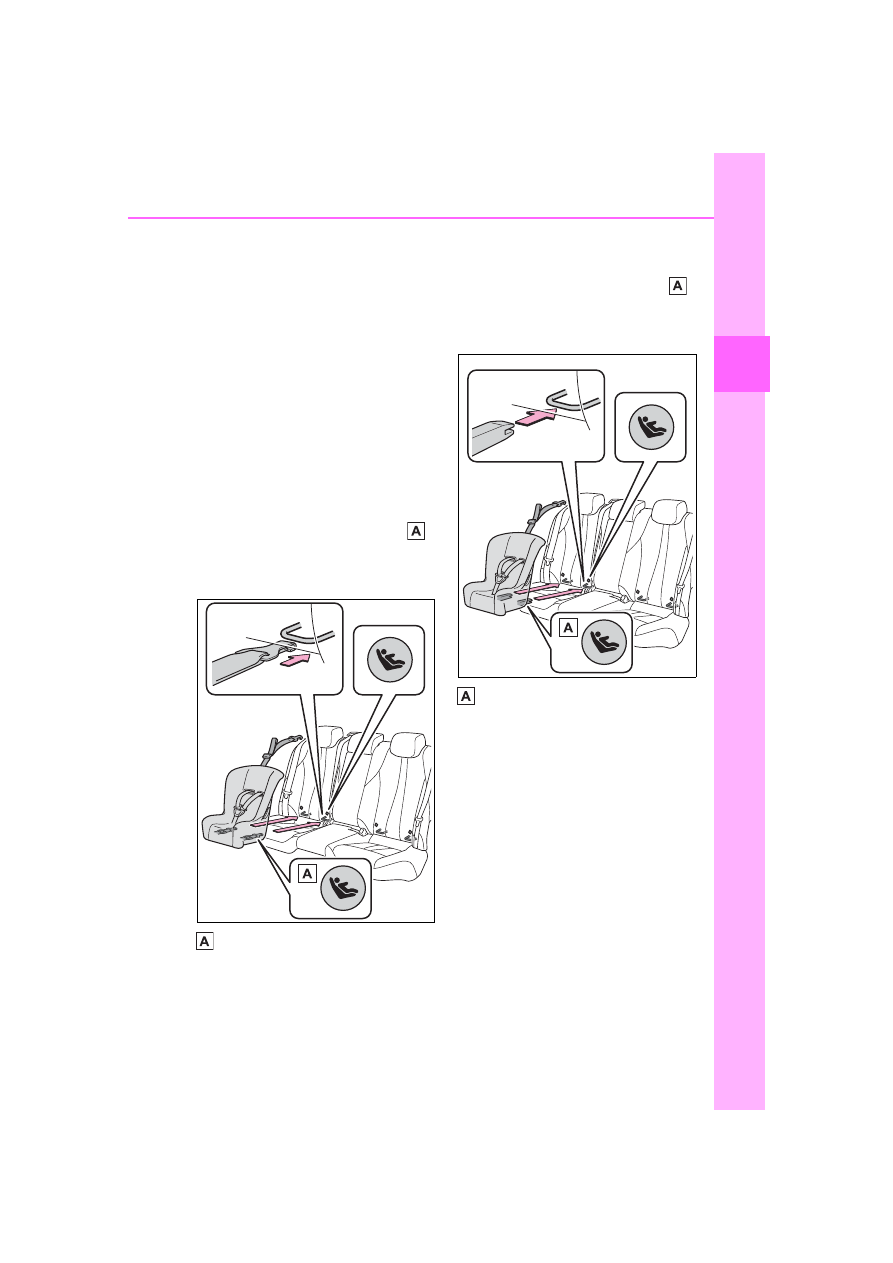 A

A

A

A

A

A