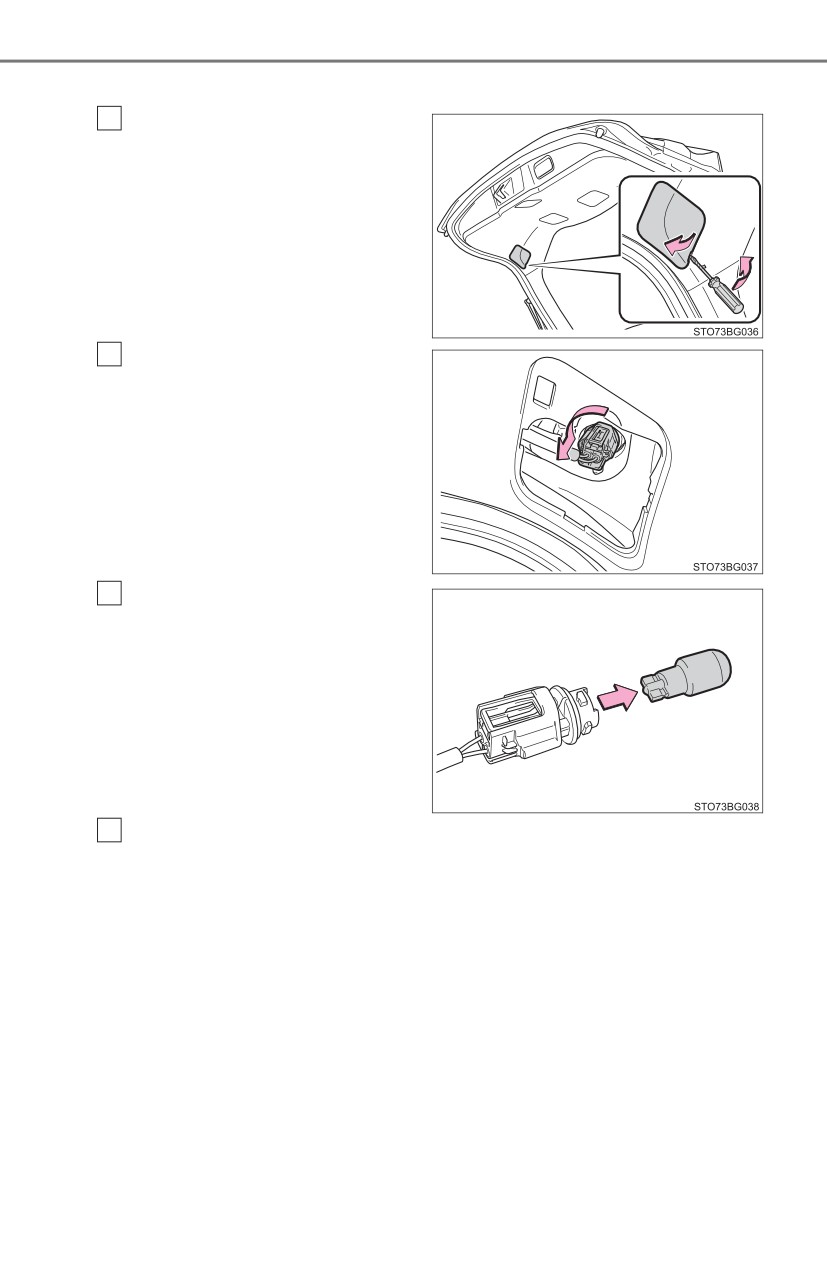 STO73BG036

STO73BG037

STO73BG038